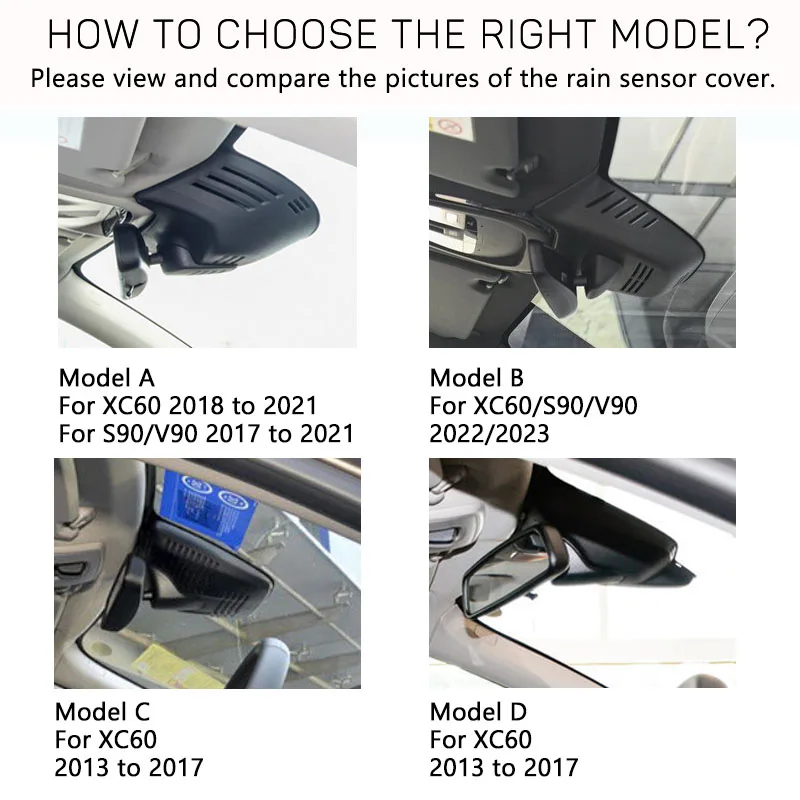 HOW TO CHOOSE THE RIGHT MODEL?
Please view and compare the pictures of the rain sensor cover.

Model A
For XC60 2018 to 2021
For S90/V90 2017 to 2021

Model B
For XC60/S90/V90
2022/2023

Model C
For XC60
2013 to 2017

Model D
For XC60
2013 to 2017