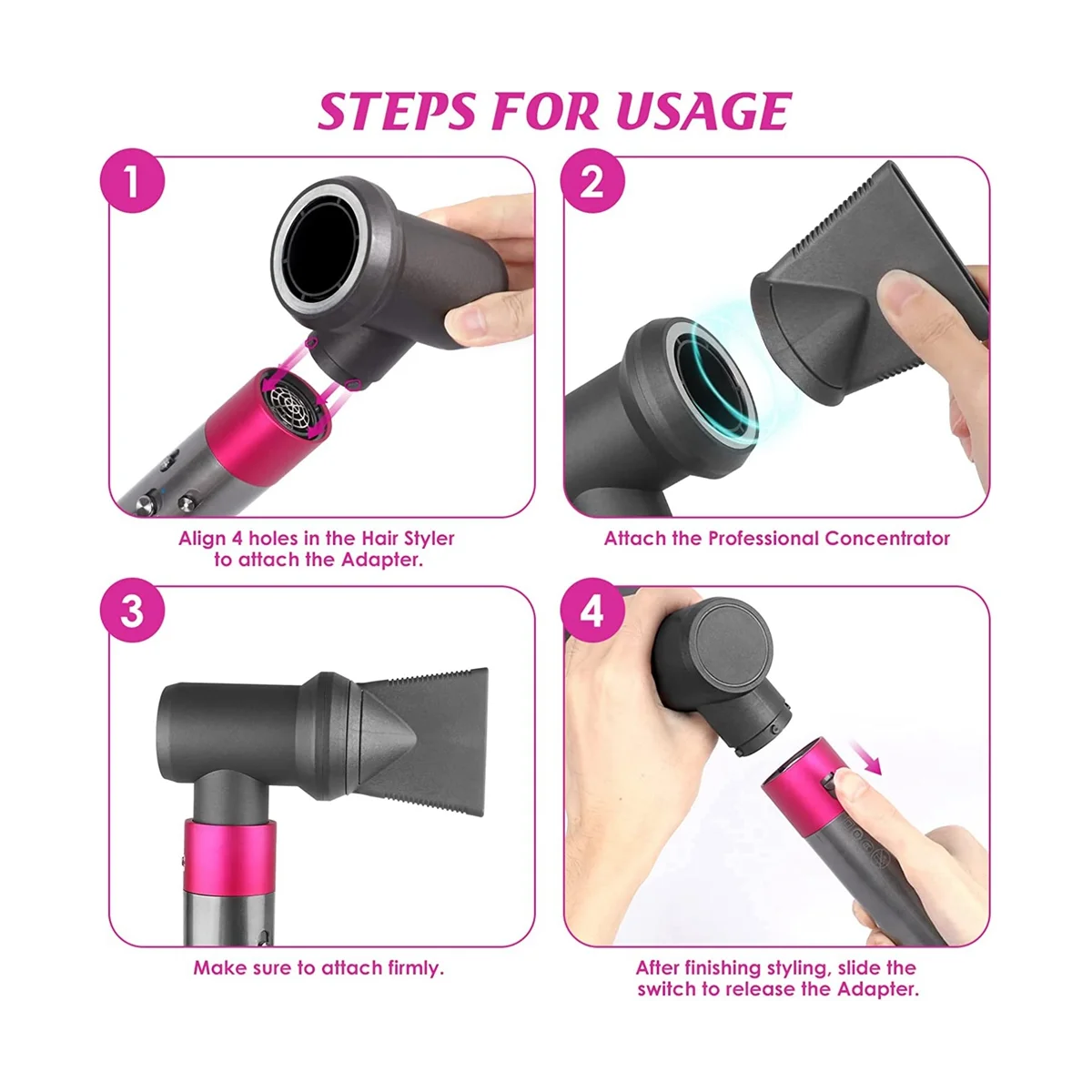 STEPS FOR USAGE

1

Align 4 holes in the Hair Styler to attach the Adapter.

2

Attach the Professional Concentrator

3

Make sure to attach firmly.

4

After finishing styling, slide the switch to release the Adapter.