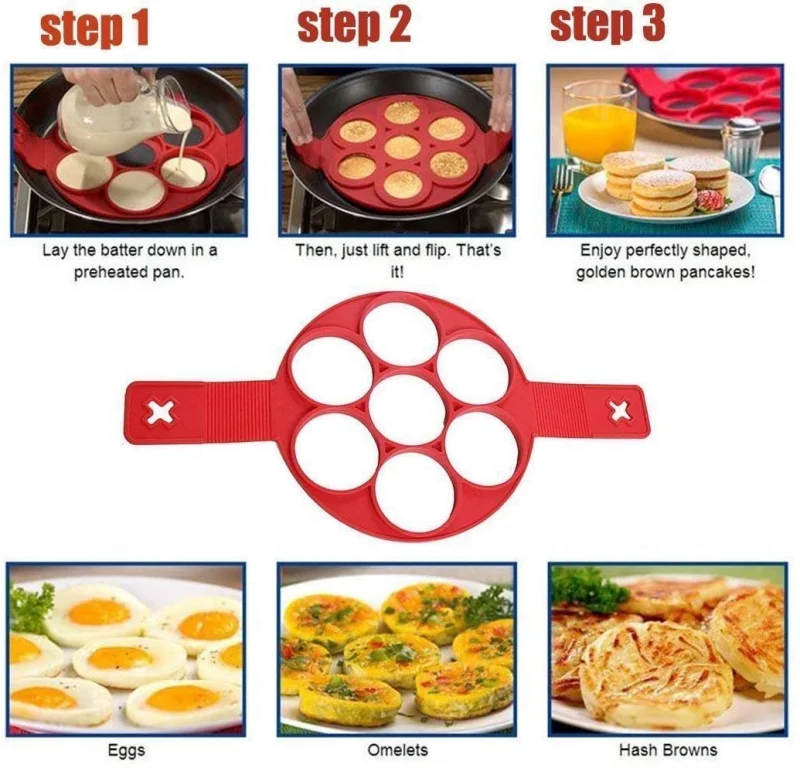 step 1

Lay the batter down in a preheated pan.

step 2

Then, just lift and flip. That's it!

step 3

Enjoy perfectly shaped, golden brown pancakes!

Eggs

Omelets

Hash Browns