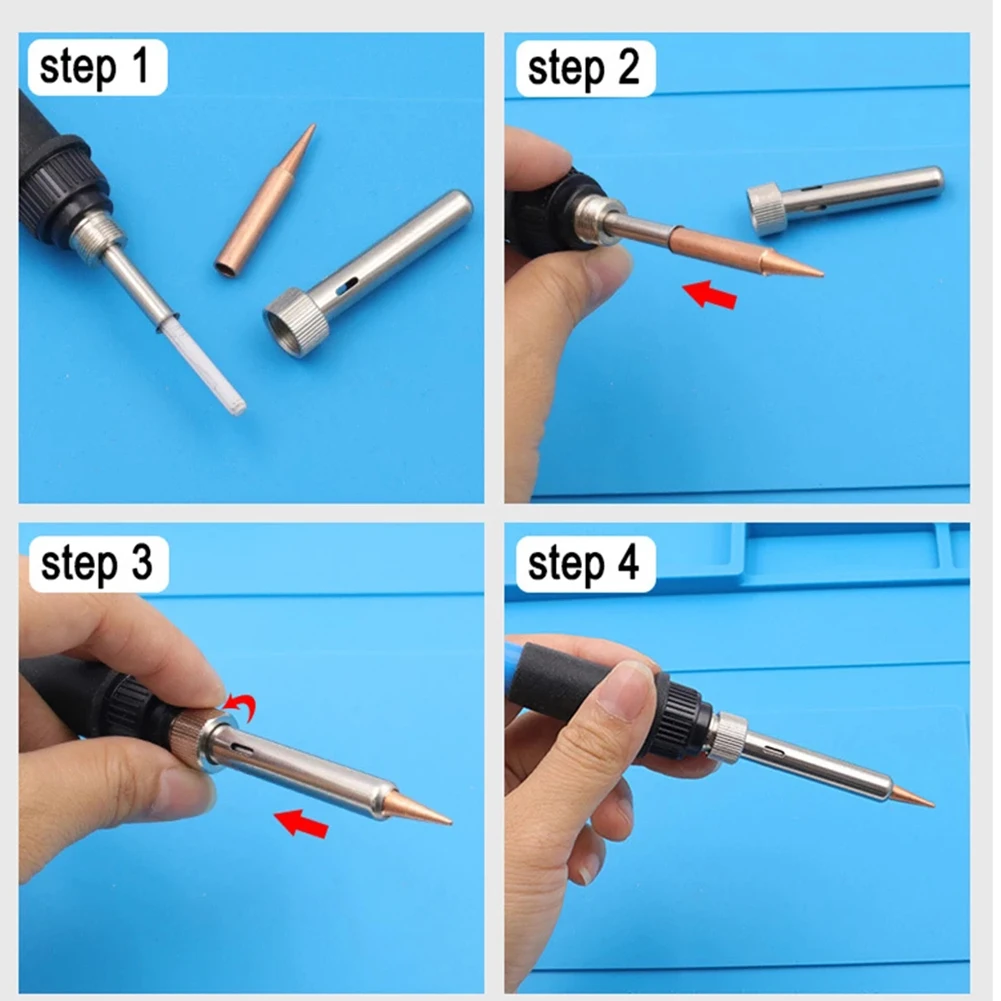 step 1

step 2

step 3

step 4