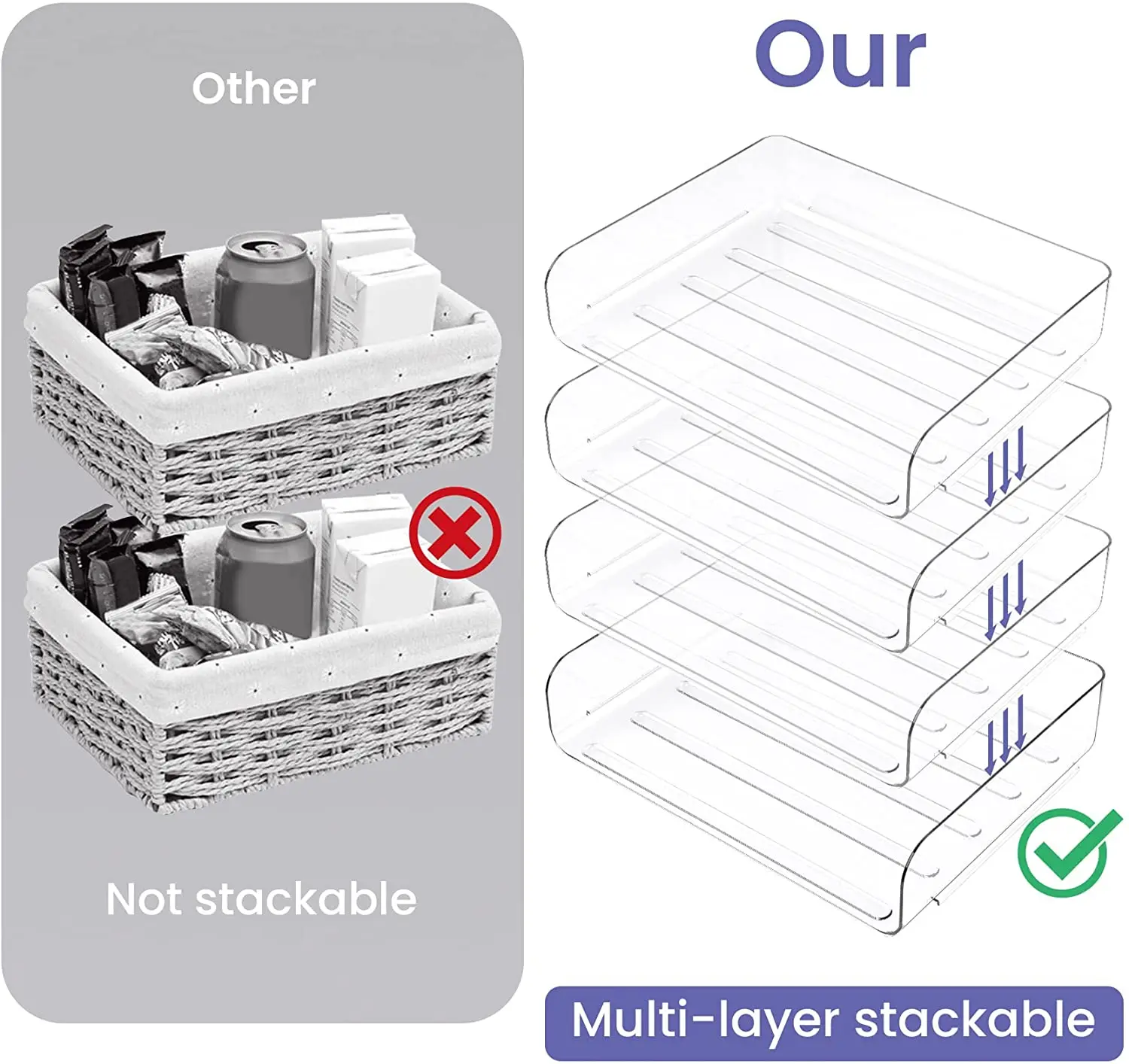 Other

Not stackable

Our

Multi-layer stackable