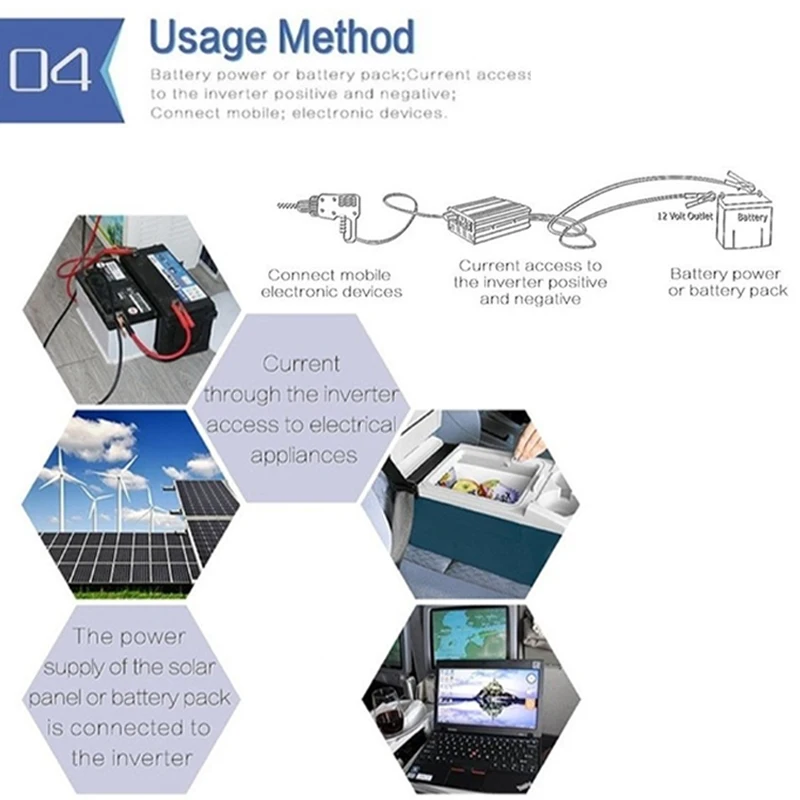 04

Usage Method

Battery power or battery pack;Current access to the inverter positive and negative; Connect mobile; electronic devices.

12 Volt Outlet

Battery

Connect mobile electronic devices

Current access to the inverter positive and negative

Battery power or battery pack

Current through the inverter access to electrical appliances

The power supply of the solar panel or battery pack is connected to the inverter