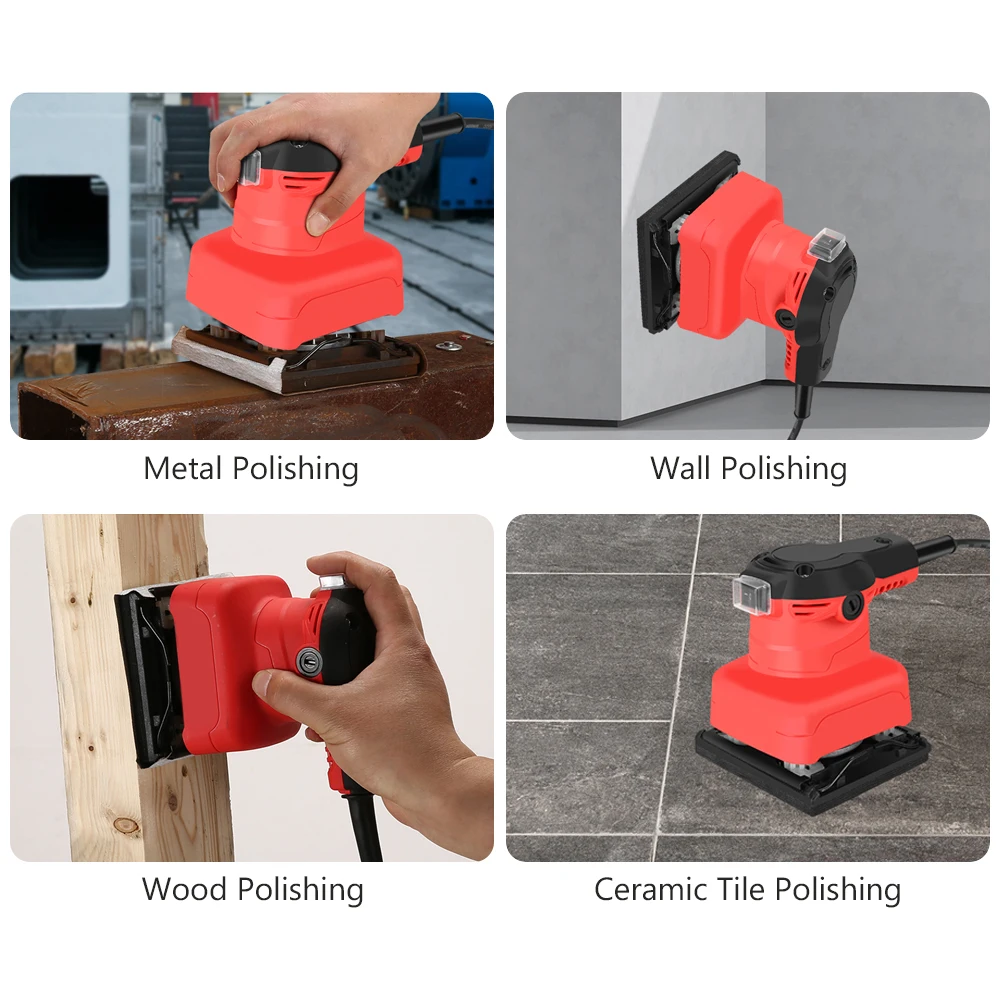 Metal Polishing

Wall Polishing

Wood Polishing

Ceramic Tile Polishing