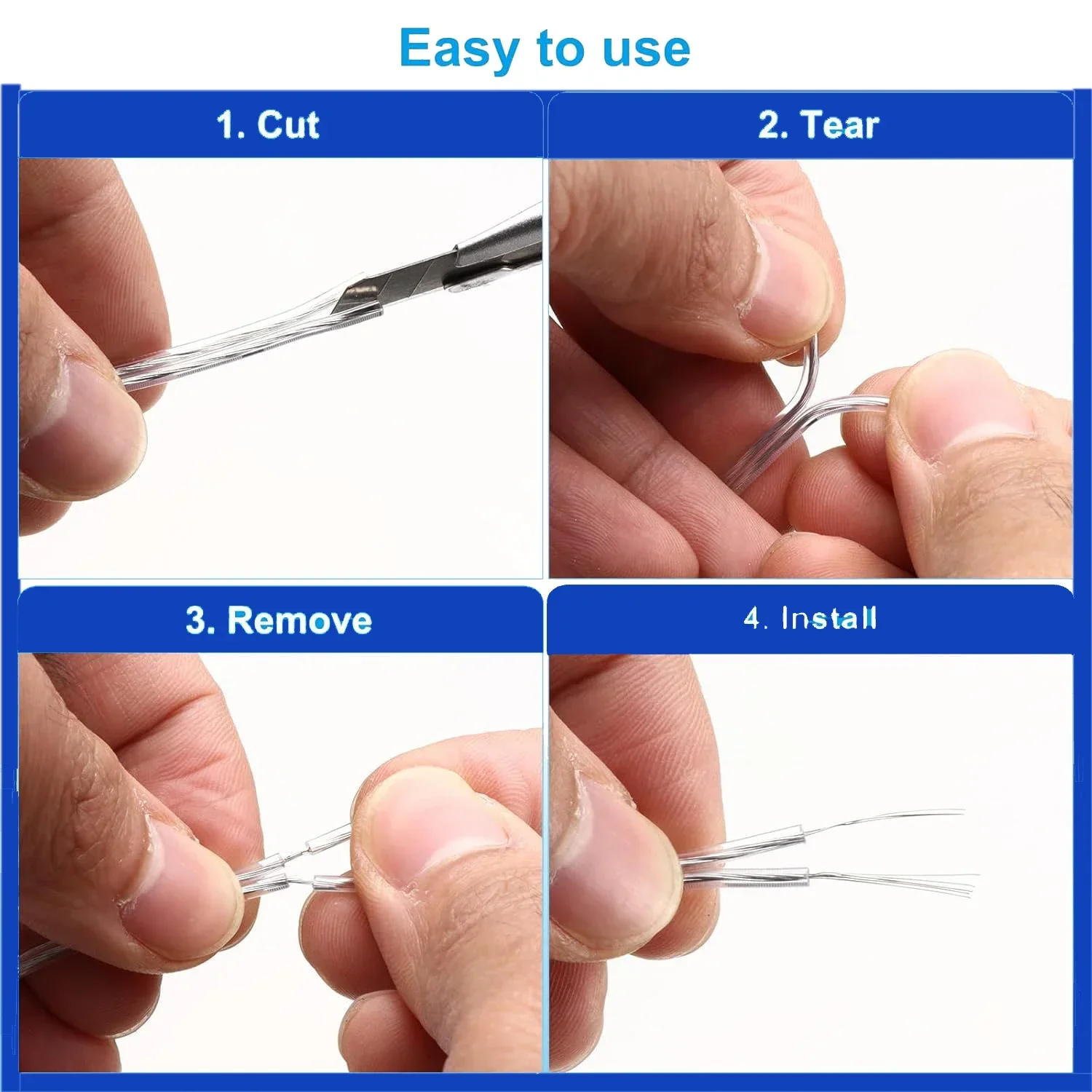 Easy to use

1. Cut

2. Tear

3. Remove

4. Install