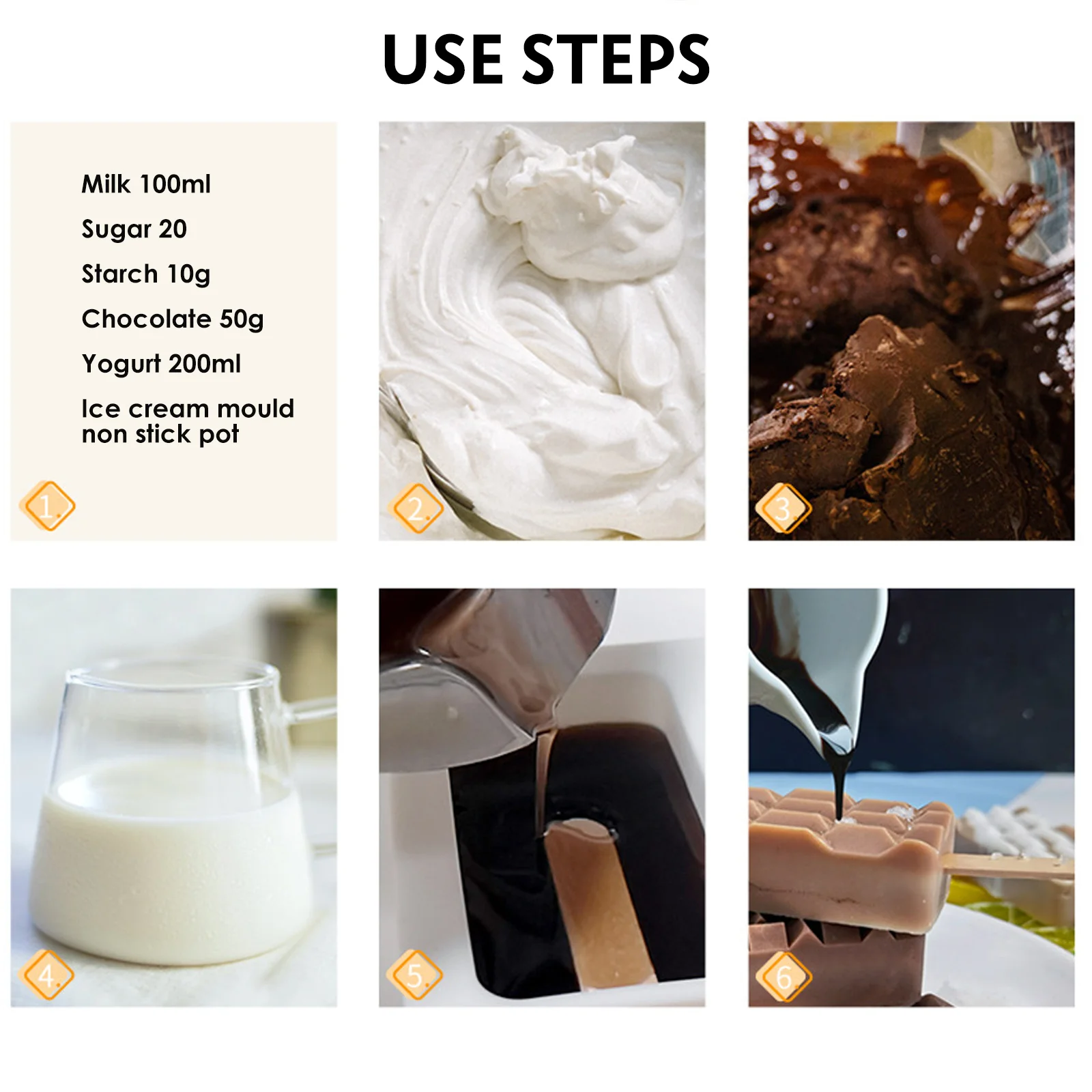 USE STEPS

Milk 100ml
Sugar 20
Starch 10g
Chocolate 50g
Yogurt 200ml
Ice cream mould
non stick pot

1.

2.

3.

4.

5.

6.