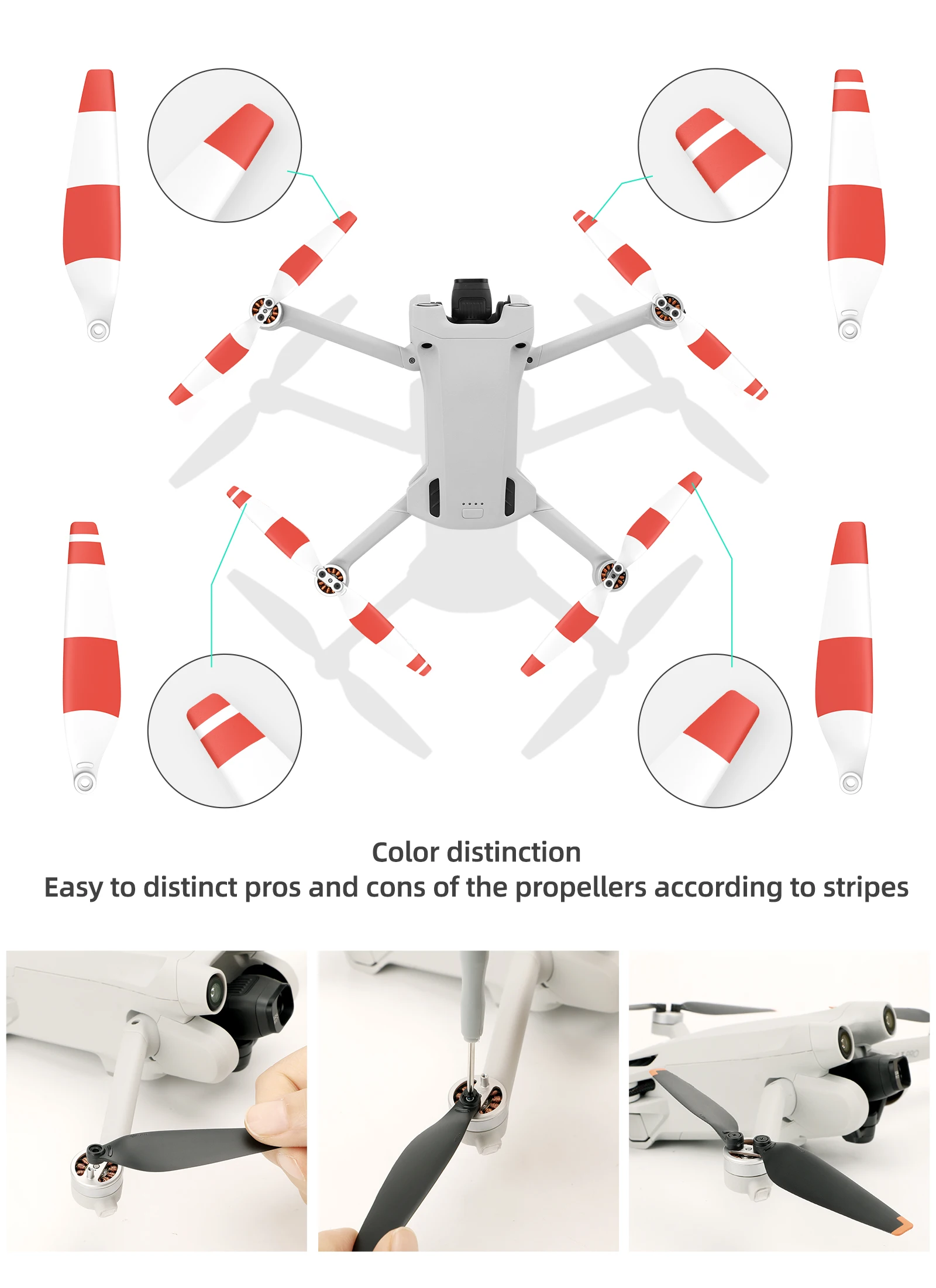 Color distinction
Easy to distinct pros and cons of the propellers according to stripes