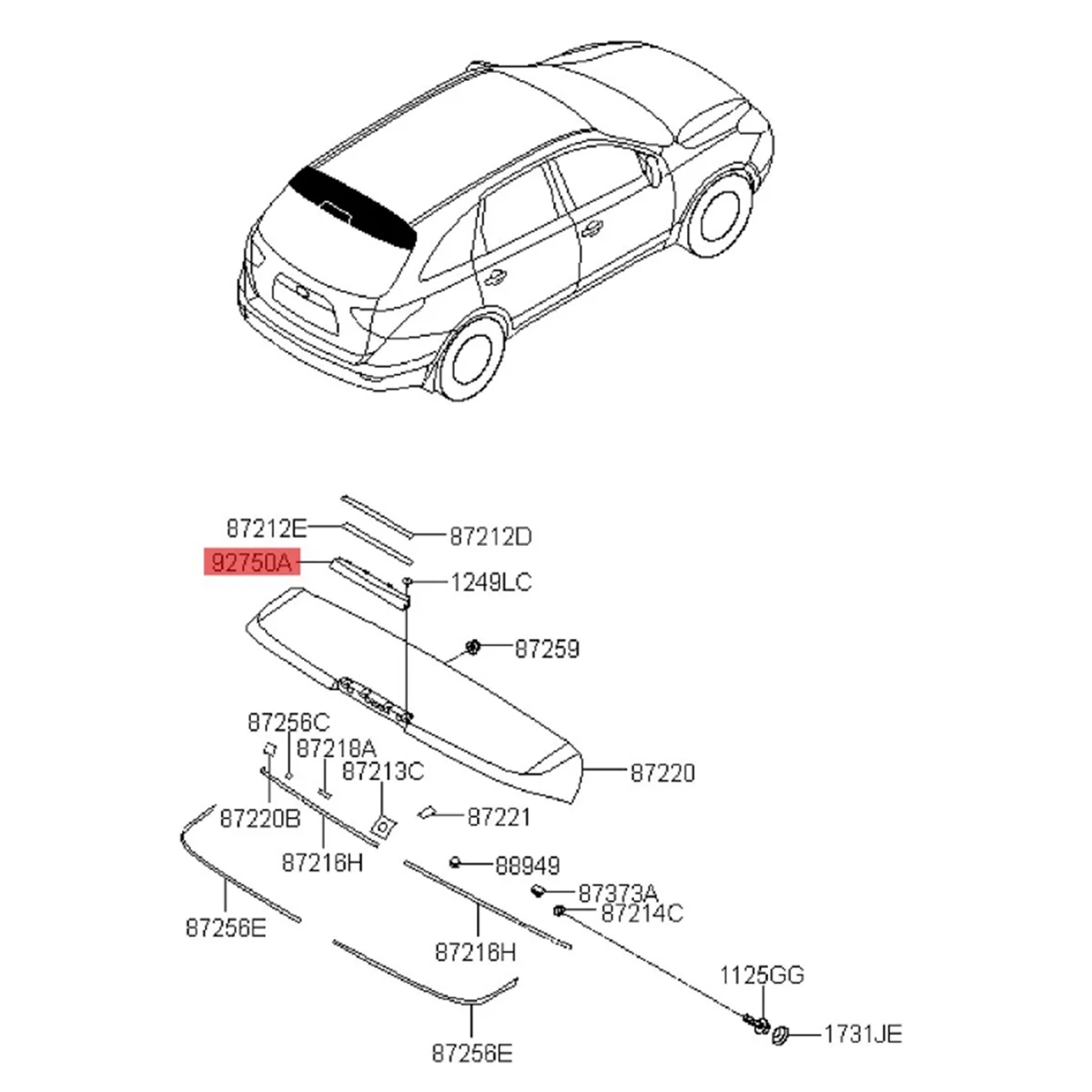 87212E
87212D
92750A
1249LC
87259
87256C
87218A
87213C
87220
87220B
87221
87216H
88949
87373A
87214C
87256E
87216H
1125GG
1731JE
87256E