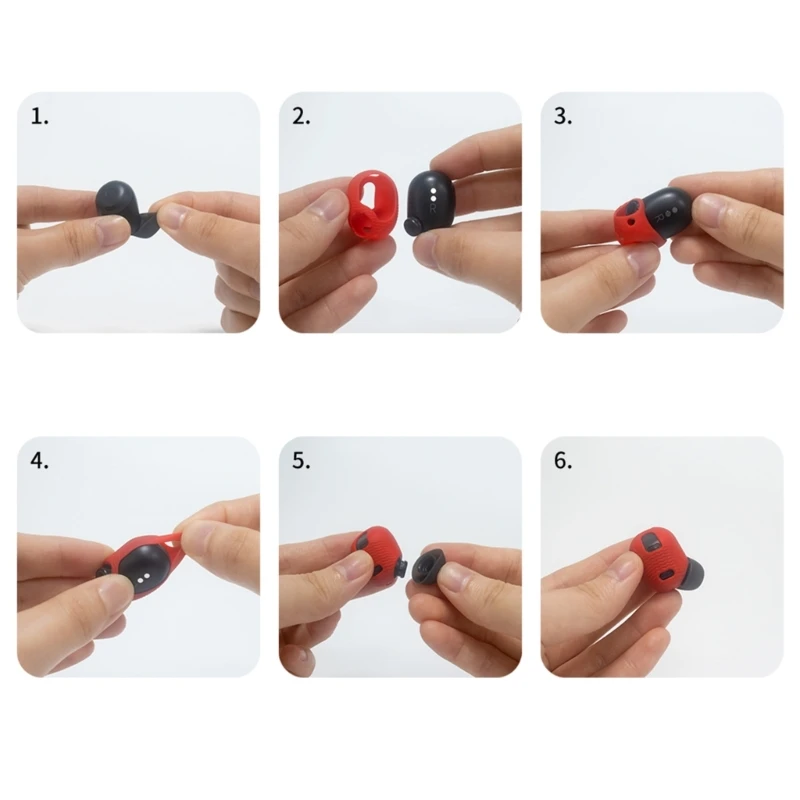 1.

2.

R

3.

R

4.

5.

6.