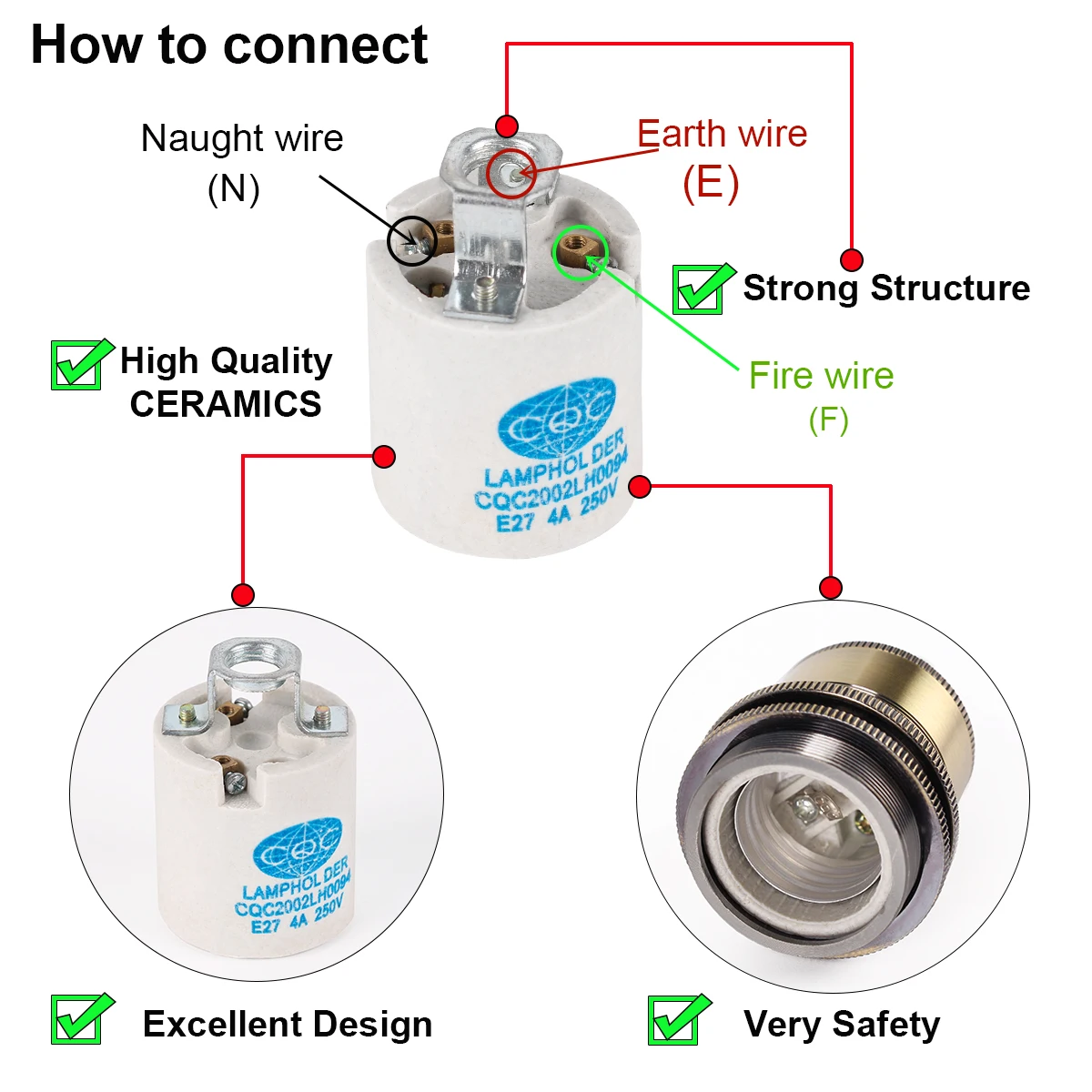 How to connect

Naught wire
(N)

Earth wire
(E)

Strong Structure

High Quality
CERAMICS

Fire wire
(F)

CQC
LAMPHOLDER
CQC2002LH0094
E27 4A 250V

CQC
LAMPHOLDER
CQC2002LH0094
E27 4A 250V

Excellent Design

Very Safety