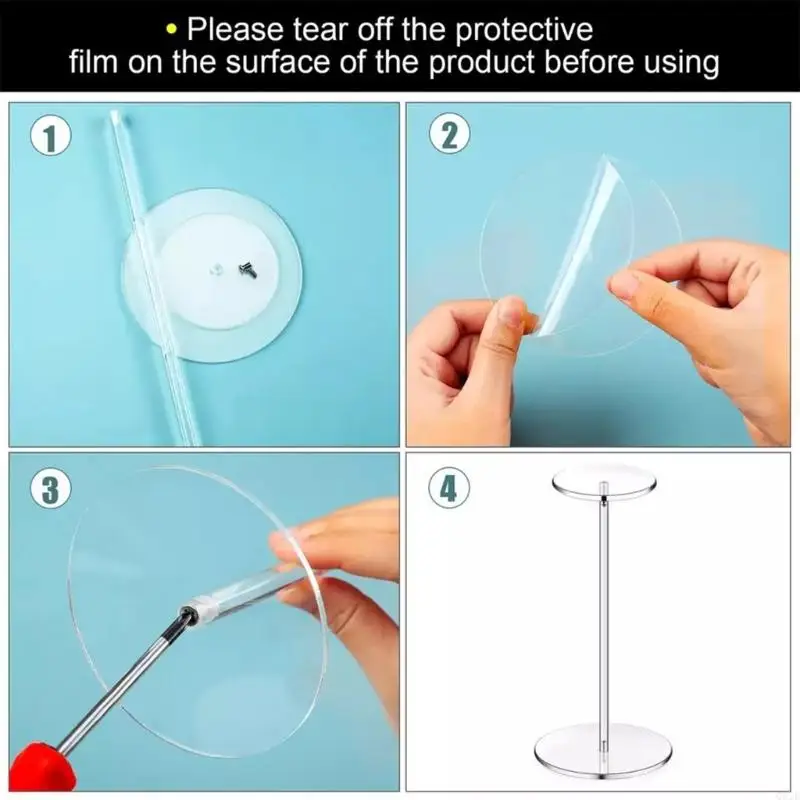 • Please tear off the protective film on the surface of the product before using

1

2

3

4