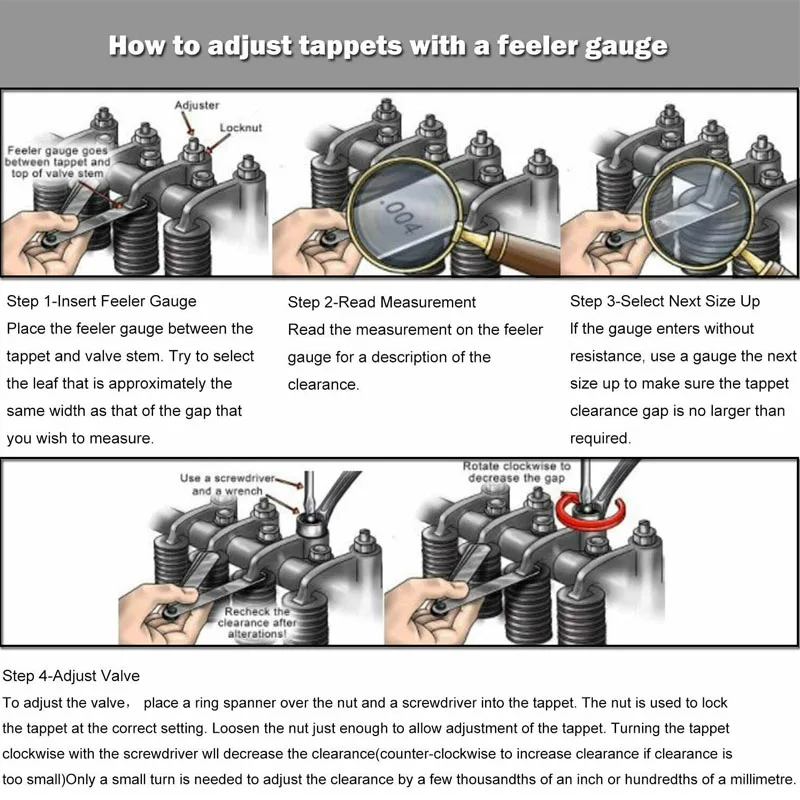 How to adjust tappets with a feeler gauge

Adjuster
Locknut
Feeler gauge goes between tappet and top of valve stem

.004

Step 1-Insert Feeler Gauge
Place the feeler gauge between the tappet and valve stem. Try to select the leaf that is approximately the same width as that of the gap that you wish to measure.

Step 2-Read Measurement
Read the measurement on the feeler gauge for a description of the clearance.

Step 3-Select Next Size Up
If the gauge enters without resistance, use a gauge the next size up to make sure the tappet clearance gap is no larger than required.

Use a screwdriver and a wrench
Recheck the clearance after alterations!
Rotate clockwise to decrease the gap

Step 4-Adjust Valve
To adjust the valve， place a ring spanner over the nut and a screwdriver into the tappet. The nut is used to lock the tappet at the correct setting. Loosen the nut just enough to allow adjustment of the tappet. Turning the tappet clockwise with the screwdriver wll decrease the clearance(counter-clockwise to increase clearance if clearance is too small)Only a small turn is needed to adjust the clearance by a few thousandths of an inch or hundredths of a millimetre.