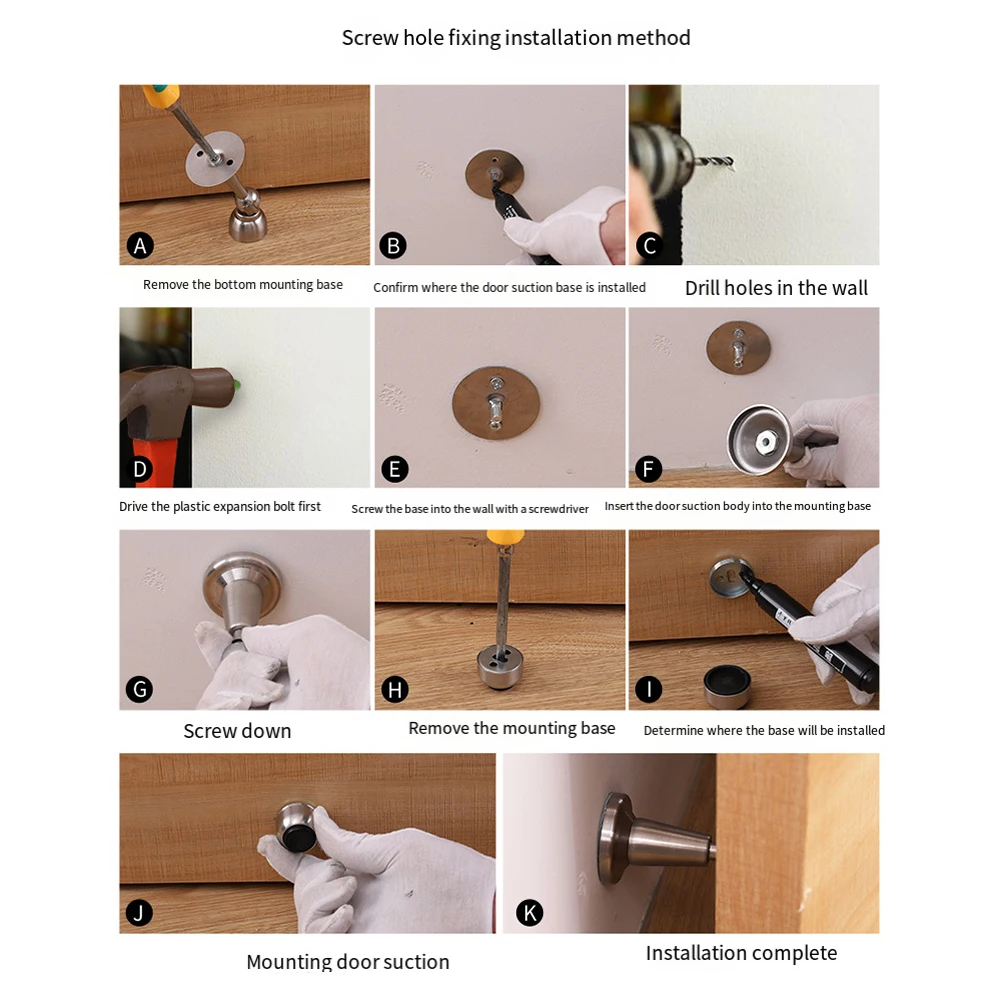 Screw hole fixing installation method

A
Remove the bottom mounting base

B
Confirm where the door suction base is installed

C
Drill holes in the wall

D
Drive the plastic expansion bolt first

E
Screw the base into the wall with a screwdriver

F
Insert the door suction body into the mounting base

G
Screw down

H
Remove the mounting base

I
Determine where the base will be installed

J
Mounting door suction

K
Installation complete