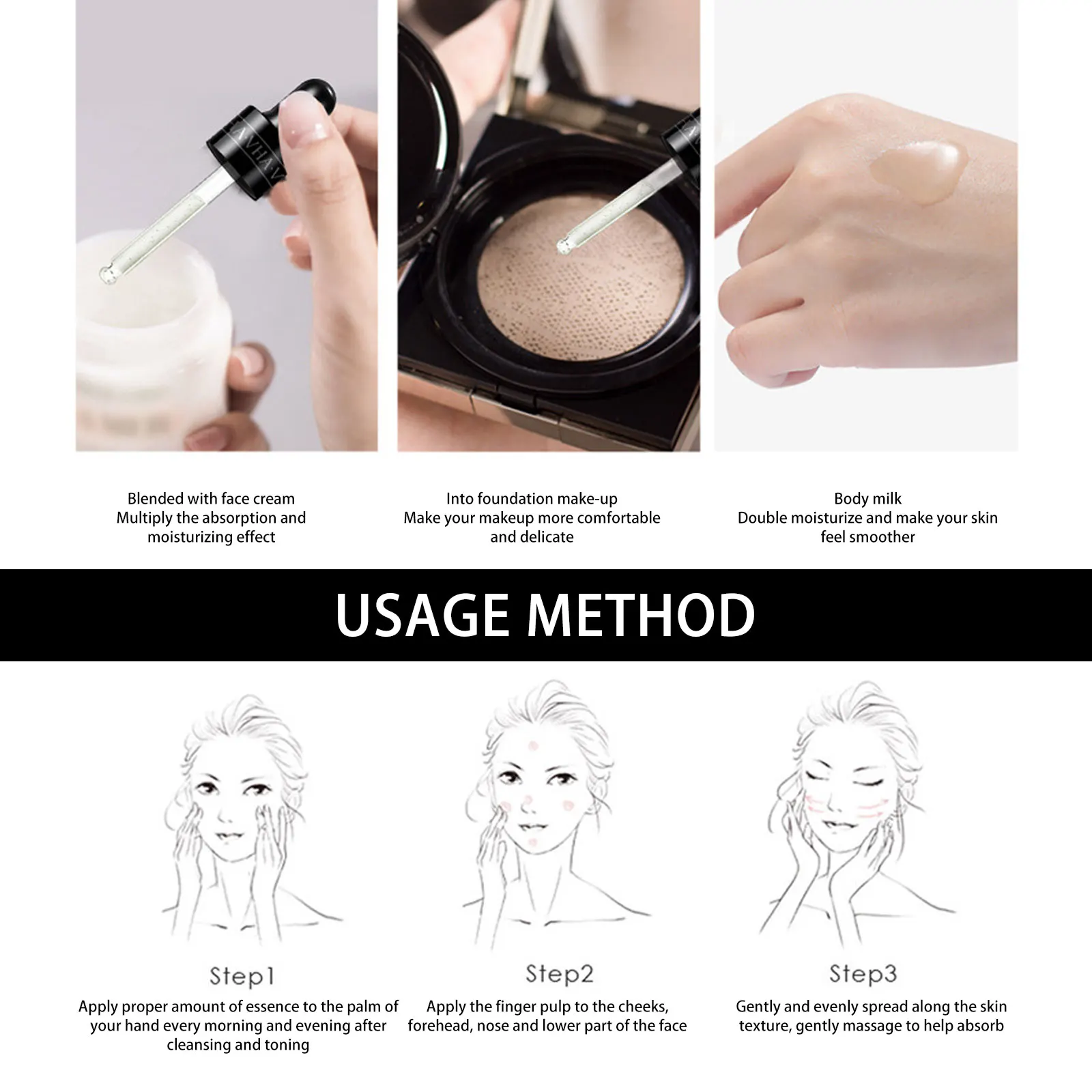 Blended with face cream
Multiply the absorption and moisturizing effect

Into foundation make-up
Make your makeup more comfortable and delicate

Body milk
Double moisturize and make your skin feel smoother

USAGE METHOD

Step1
Apply proper amount of essence to the palm of your hand every morning and evening after cleansing and toning

Step2
Apply the finger pulp to the cheeks, forehead, nose and lower part of the face

Step3
Gently and evenly spread along the skin texture, gently massage to help absorb