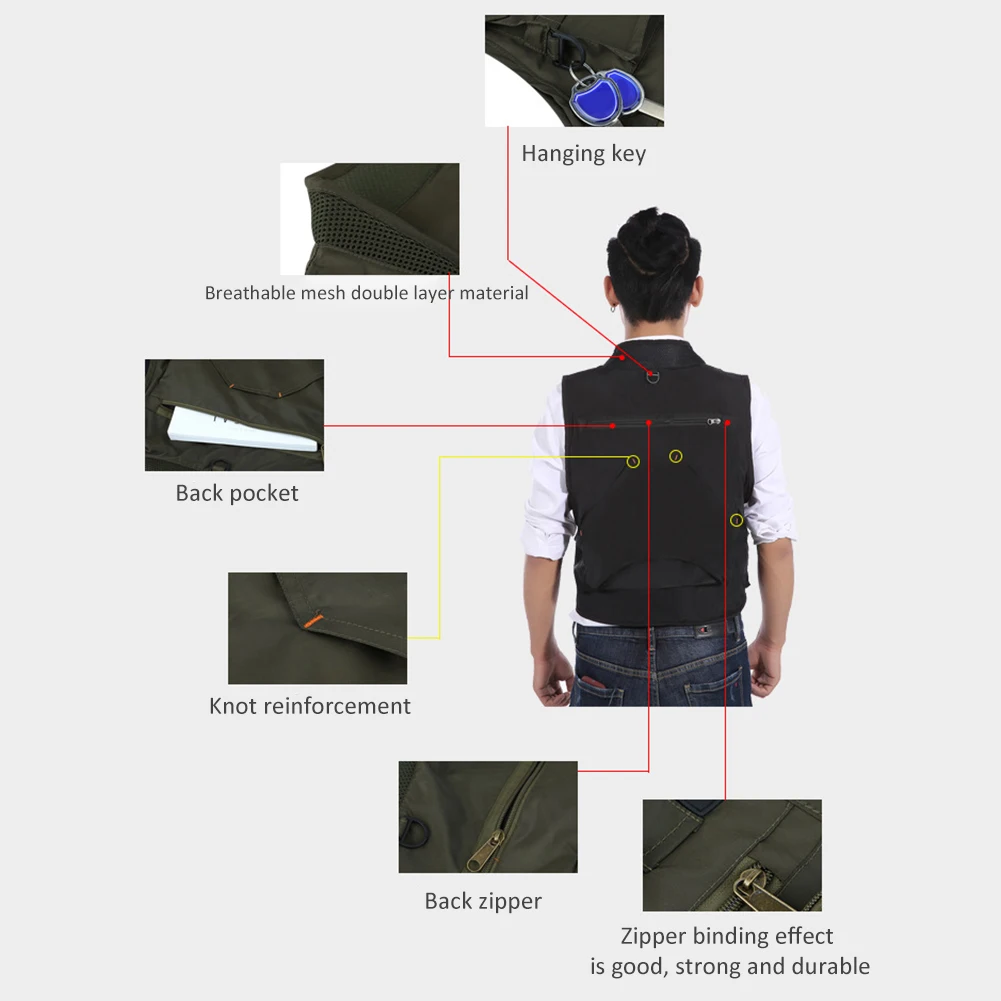 Hanging key

Breathable mesh double layer material

Back pocket

Knot reinforcement

Back zipper

Zipper binding effect is good, strong and durable