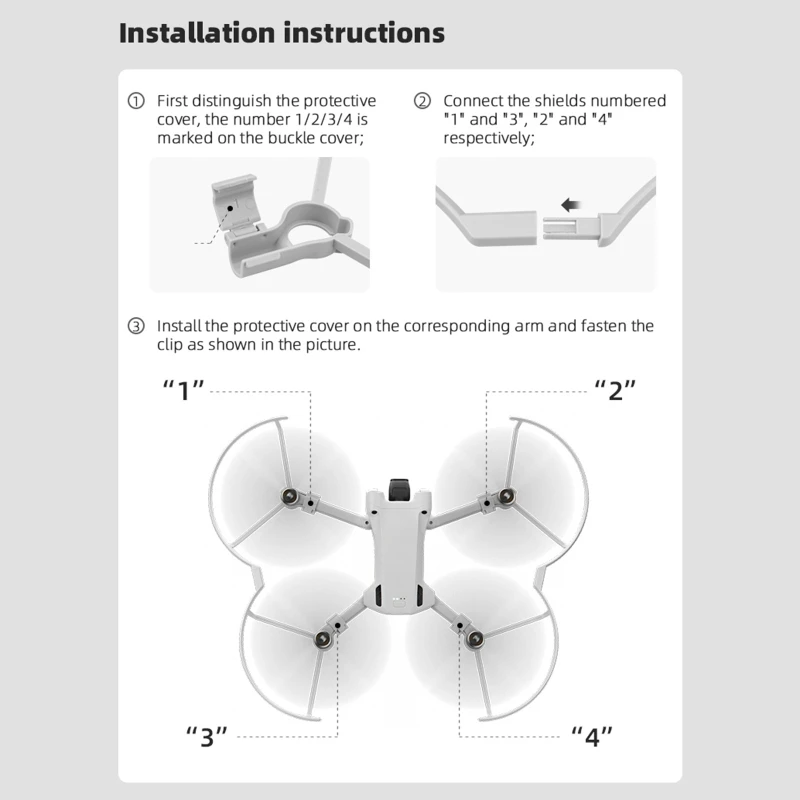 Installation instructions

① First distinguish the protective cover, the number 1/2/3/4 is marked on the buckle cover;

② Connect the shields numbered "1" and "3", "2" and "4" respectively;

③ Install the protective cover on the corresponding arm and fasten the clip as shown in the picture.

"1"

"2"

"3"

"4"