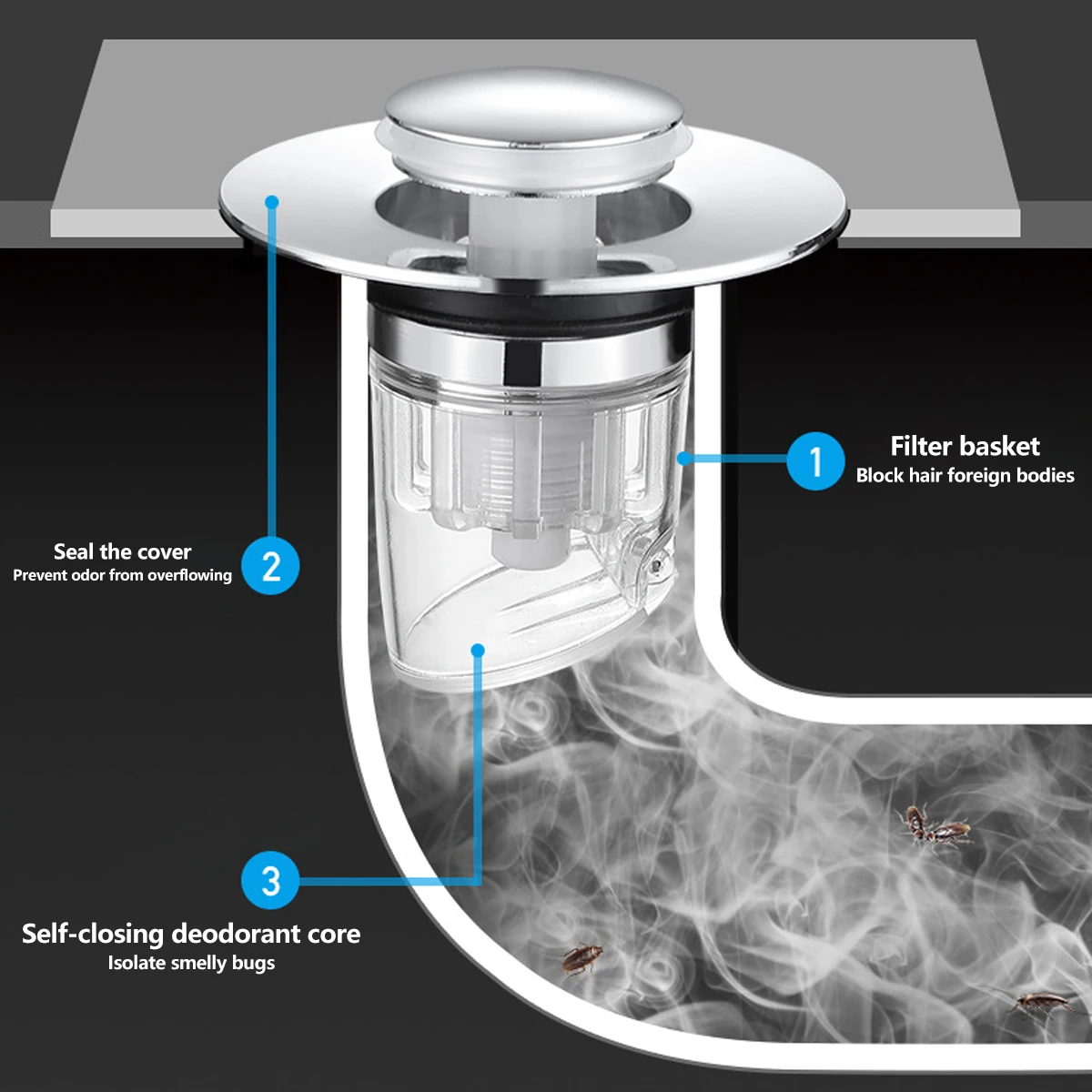 1
Filter basket
Block hair foreign bodies

Seal the cover
Prevent odor from overflowing
2

3
Self-closing deodorant core
Isolate smelly bugs