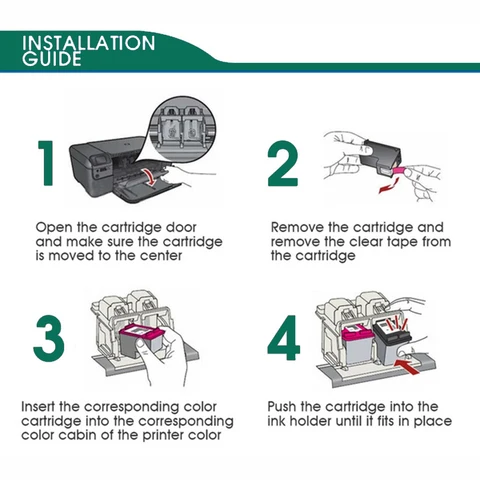 INSTALLATION GUIDE

1

Open the cartridge door and make sure the cartridge is moved to the center

2

Remove the cartridge and remove the clear tape from the cartridge

3

Insert the corresponding color cartridge into the corresponding color cabin of the printer color

4

Push the cartridge into the ink holder until it fits in place