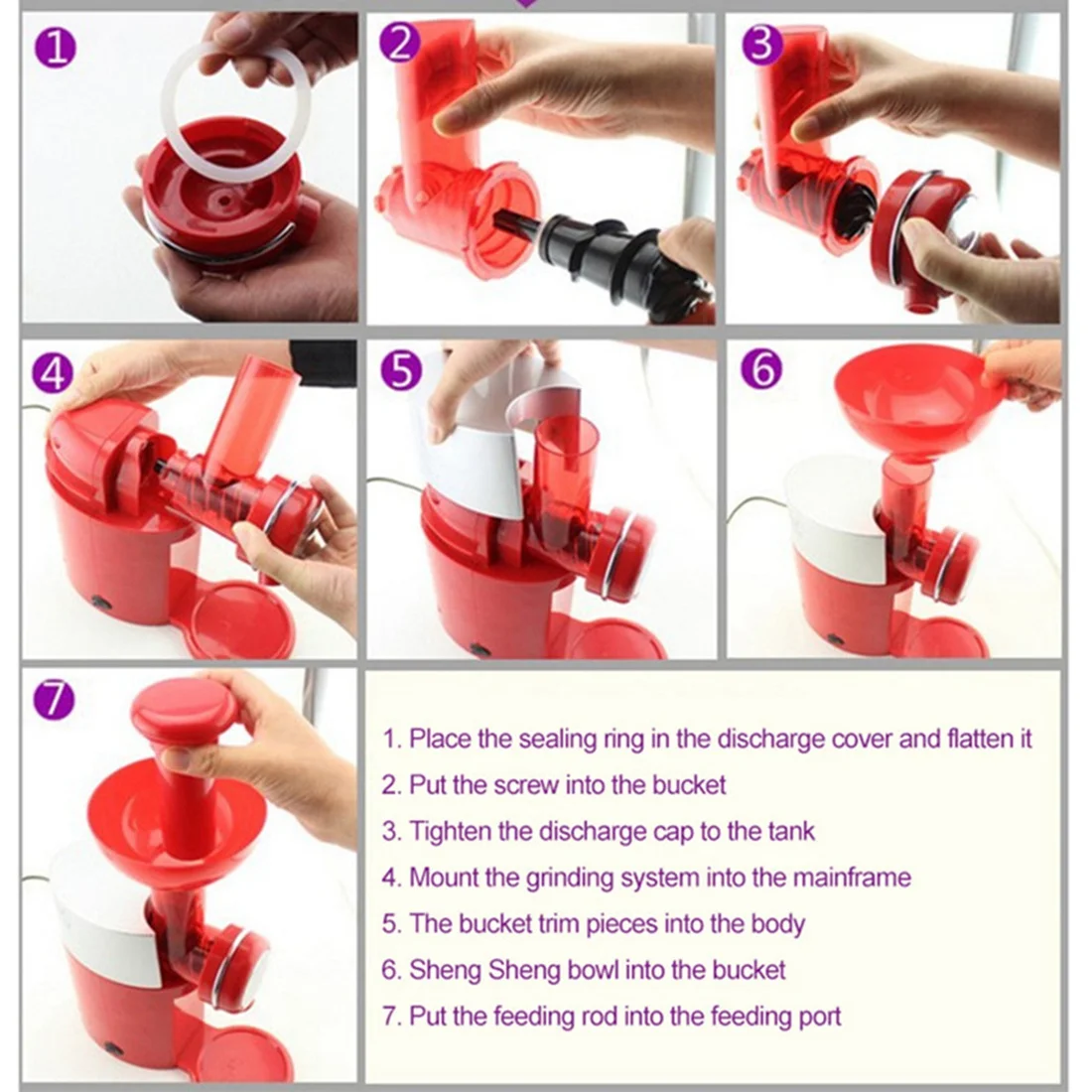 1

2

3

4

5

6

7

1. Place the sealing ring in the discharge cover and flatten it
2. Put the screw into the bucket
3. Tighten the discharge cap to the tank
4. Mount the grinding system into the mainframe
5. The bucket trim pieces into the body
6. Sheng Sheng bowl into the bucket
7. Put the feeding rod into the feeding port