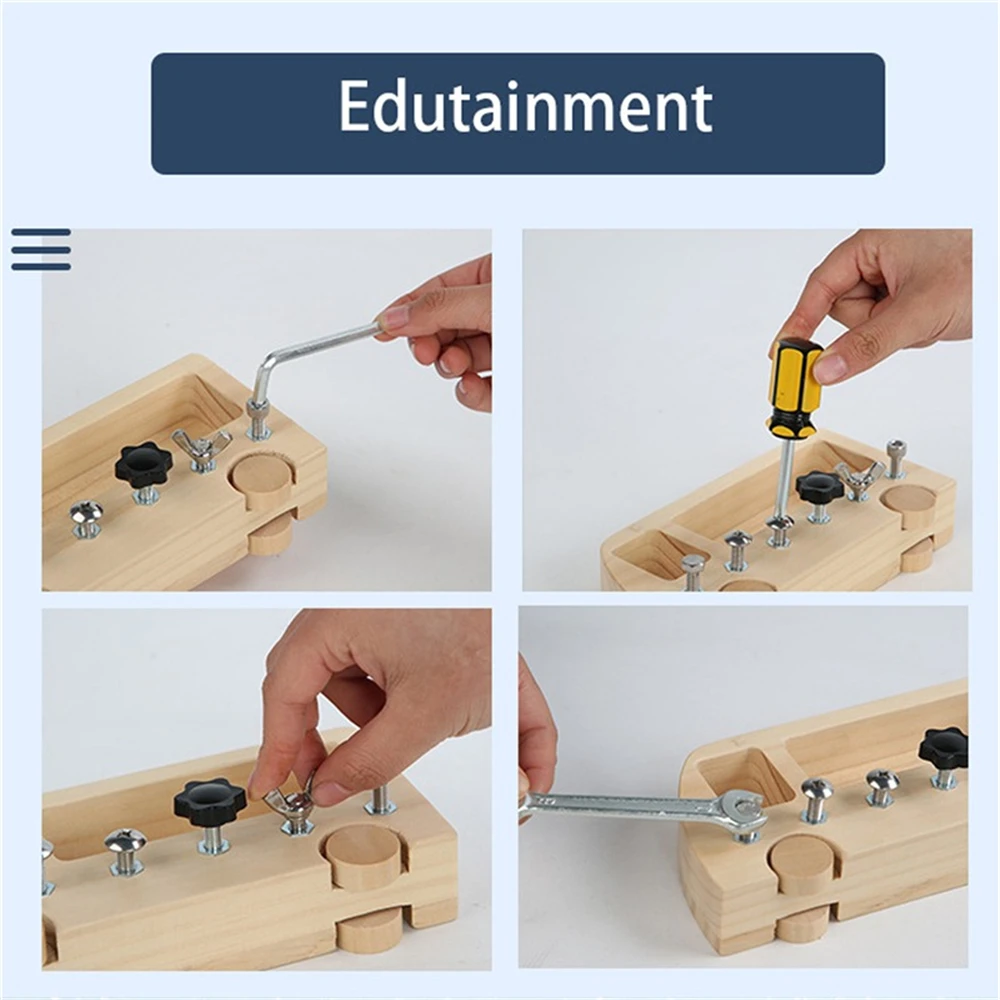 Edutainment