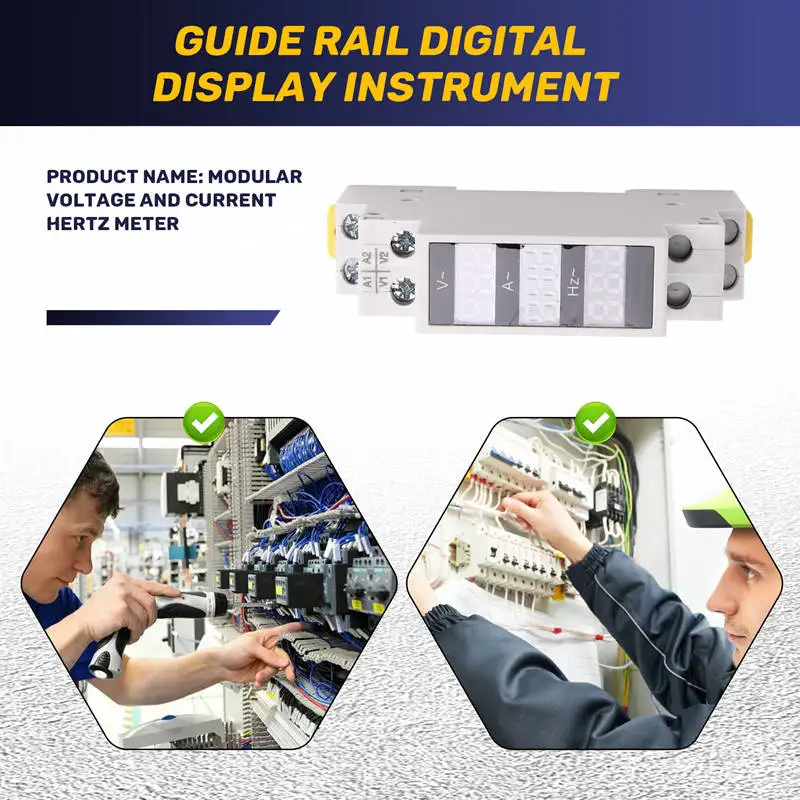 GUIDE RAIL DIGITAL DISPLAY INSTRUMENT

PRODUCT NAME: MODULAR VOLTAGE AND CURRENT HERTZ METER

A1 A2 V1 V2

V~ A~ Hz~