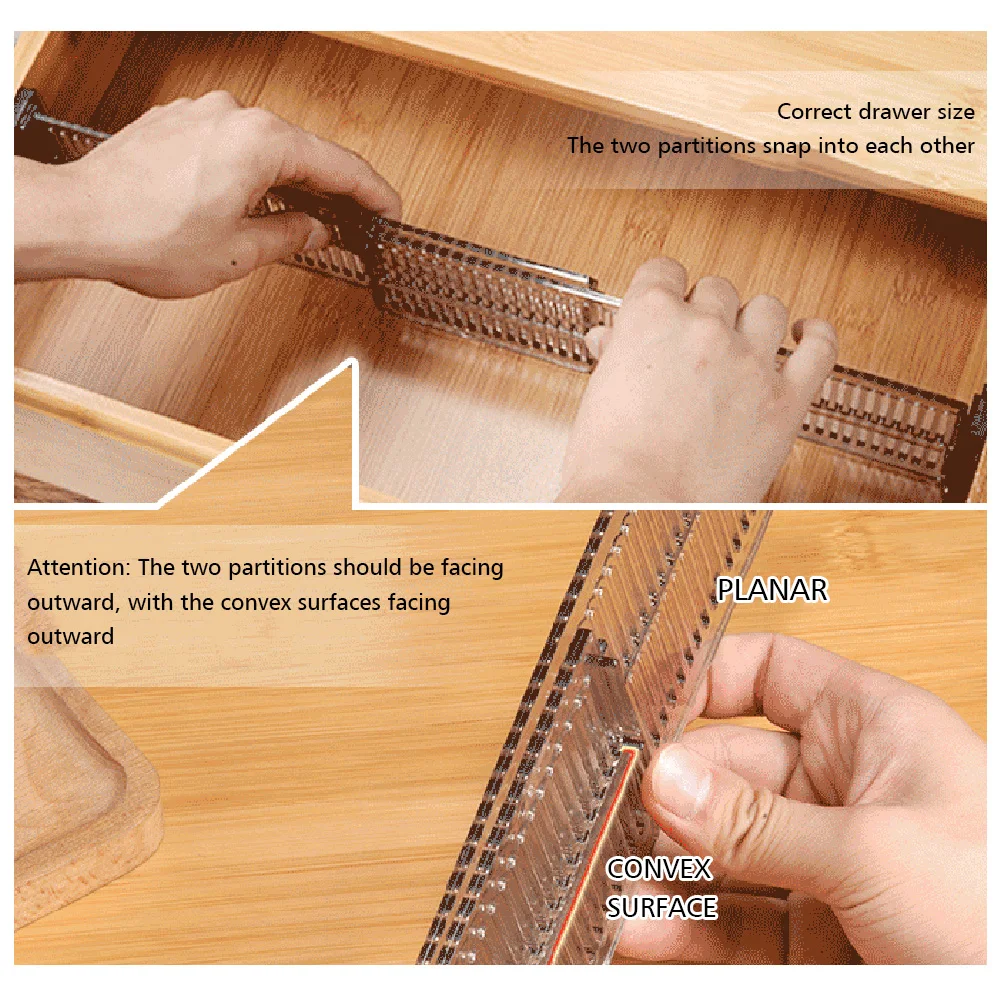 Correct drawer size
The two partitions snap into each other

Attention: The two partitions should be facing outward, with the convex surfaces facing outward

PLANAR

CONVEX SURFACE