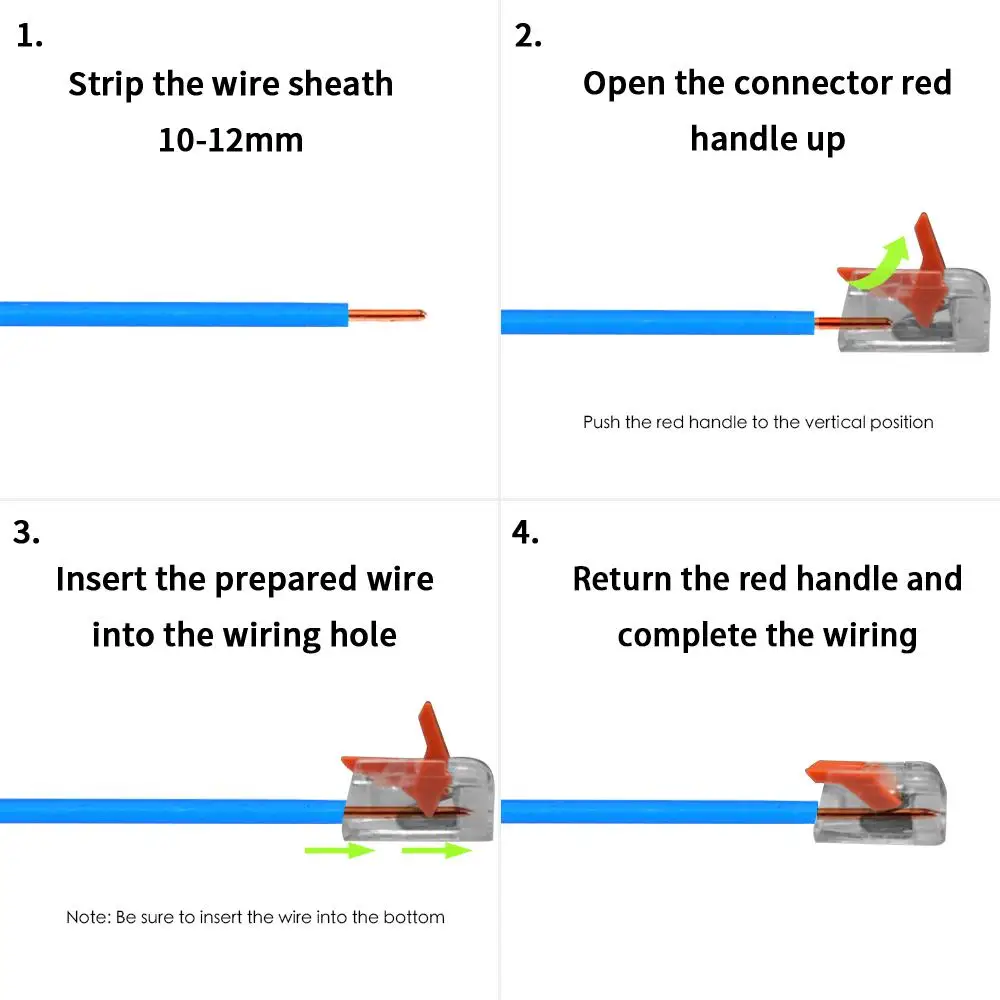 1.

Strip the wire sheath 10-12mm

2.

Open the connector red handle up

Push the red handle to the vertical position

3.

Insert the prepared wire into the wiring hole

Note: Be sure to insert the wire into the bottom

4.

Return the red handle and complete the wiring