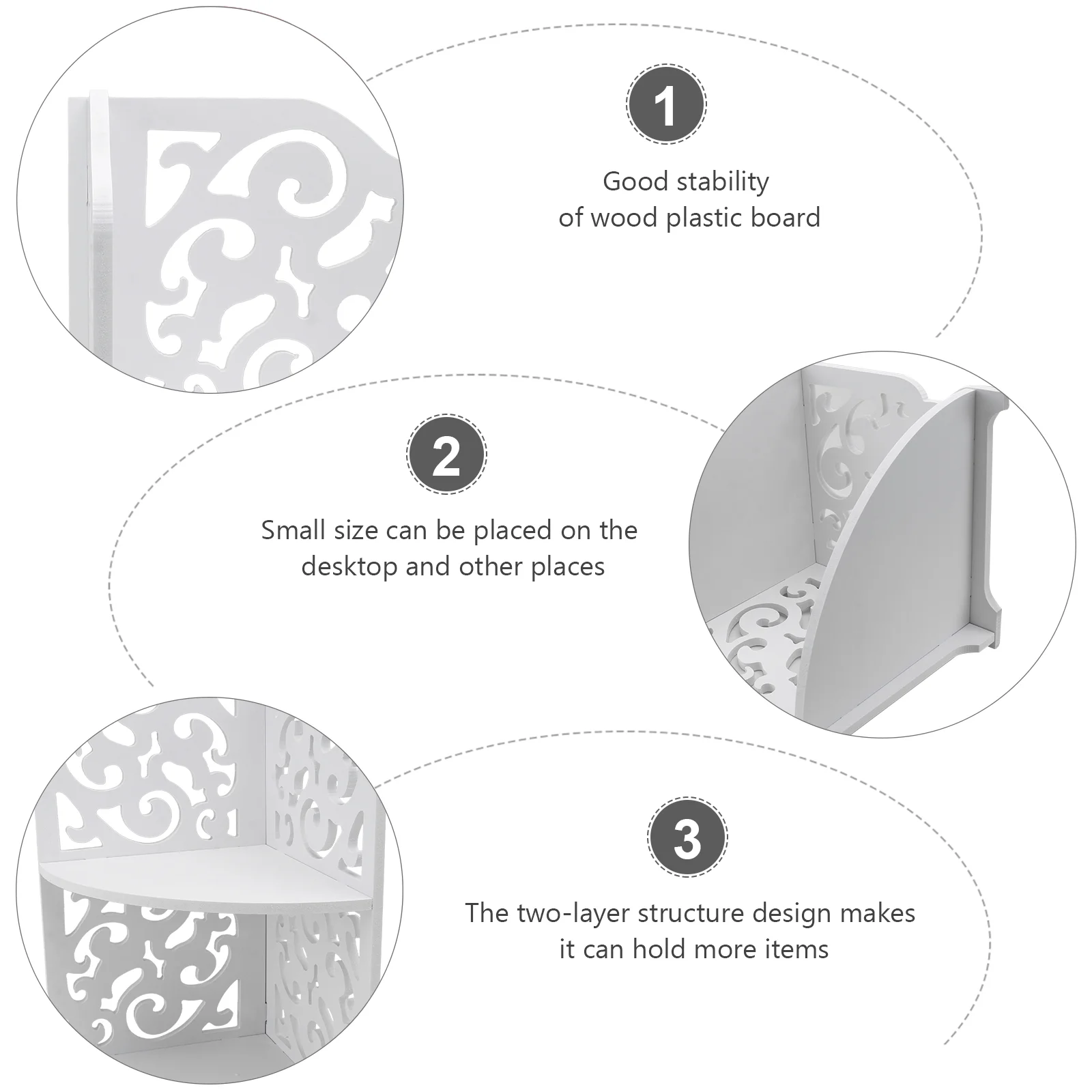 1

Good stability of wood plastic board

2

Small size can be placed on the desktop and other places

3

The two-layer structure design makes it can hold more items