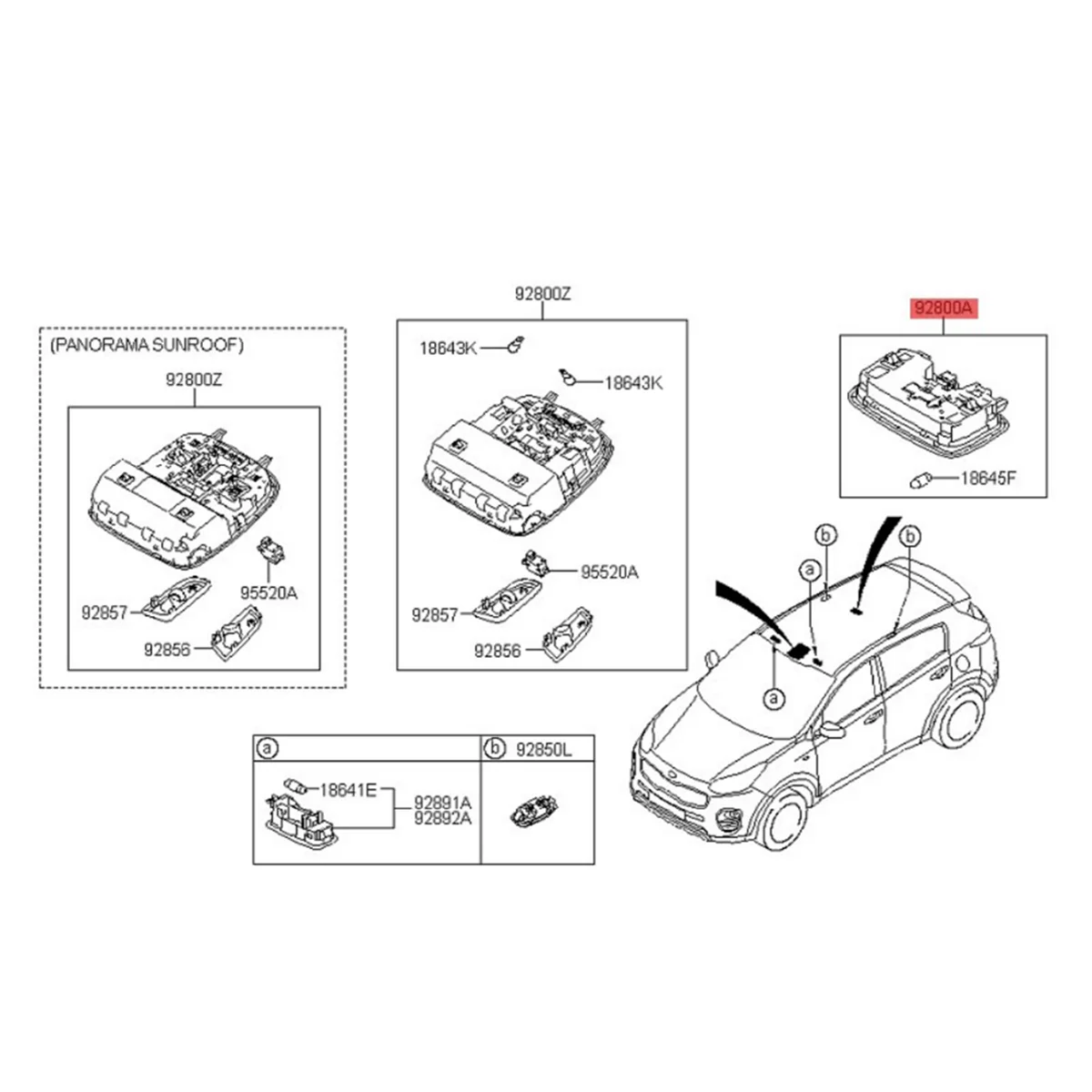 (PANORAMA SUNROOF)
92800Z
95520A
92857
92856

92800Z
18643K
18643K
95520A
92857
92856

92800A
18645F

b
a
b
a

a
18641E
92891A
92892A

b 92850L