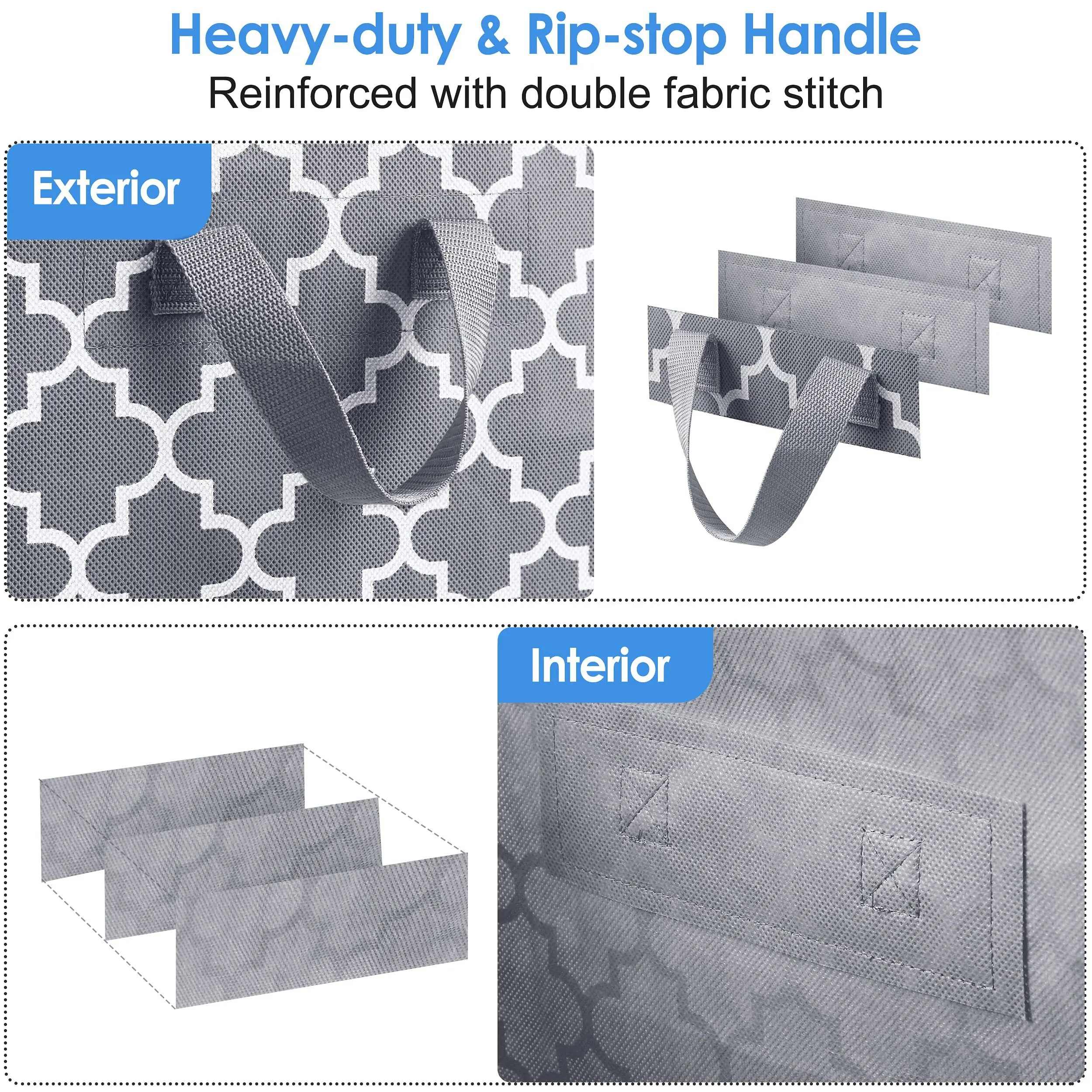 Heavy-duty & Rip-stop Handle
Reinforced with double fabric stitch

Exterior

Interior