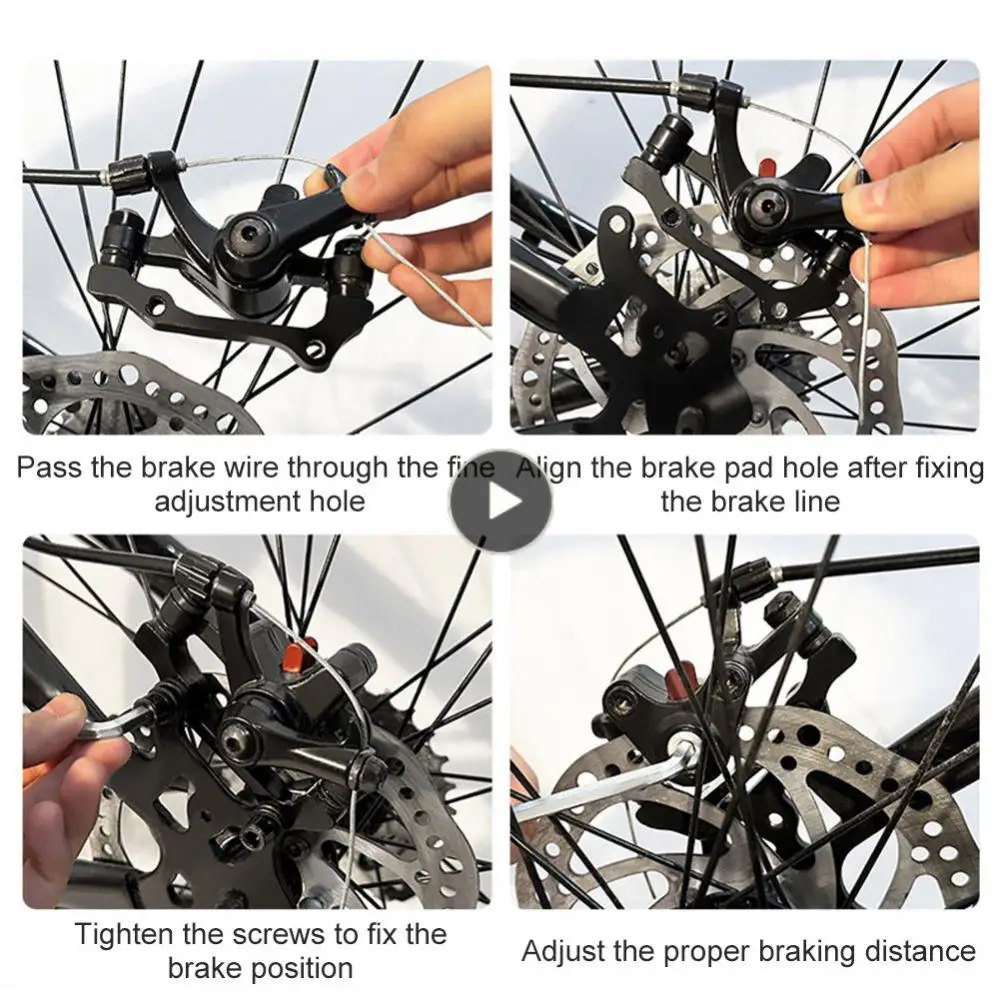 Pass the brake wire through the fine adjustment hole

Align the brake pad hole after fixing the brake line

Tighten the screws to fix the brake position

Adjust the proper braking distance