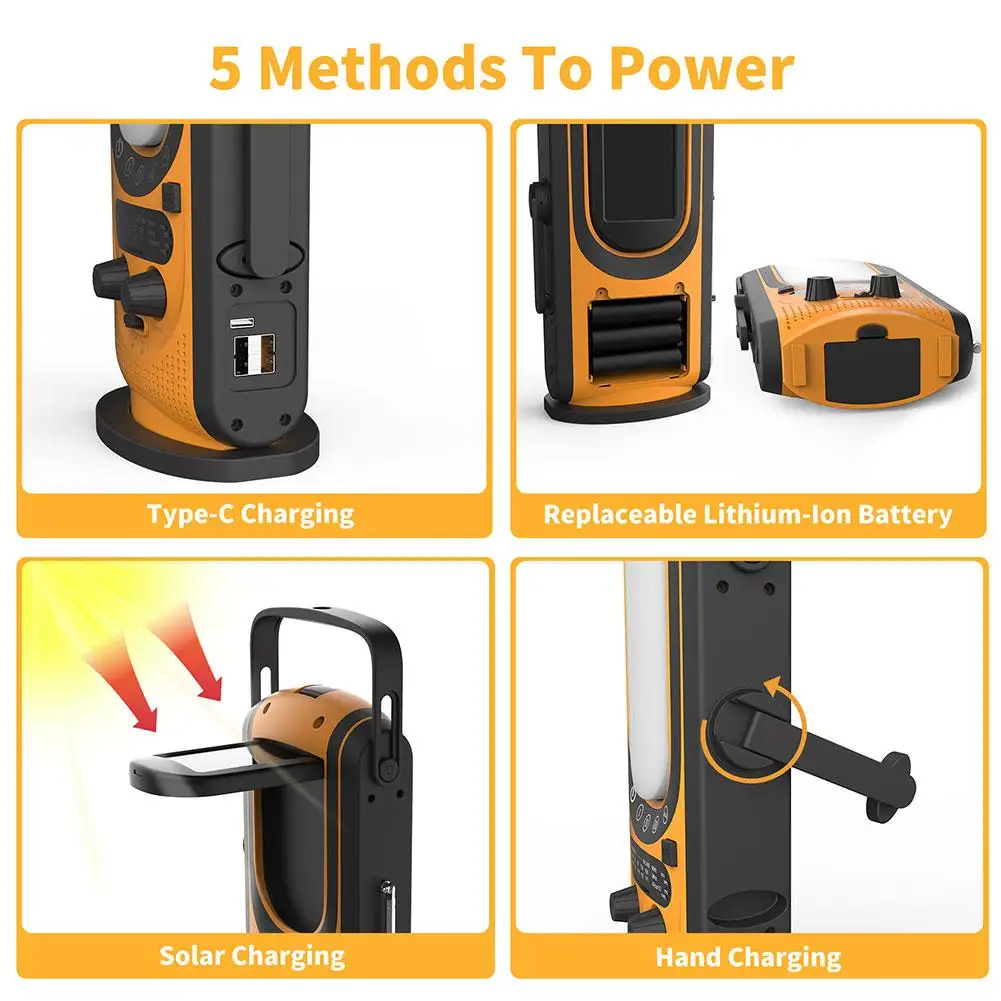 5 Methods To Power

Type-C Charging

Replaceable Lithium-Ion Battery

Solar Charging

Hand Charging