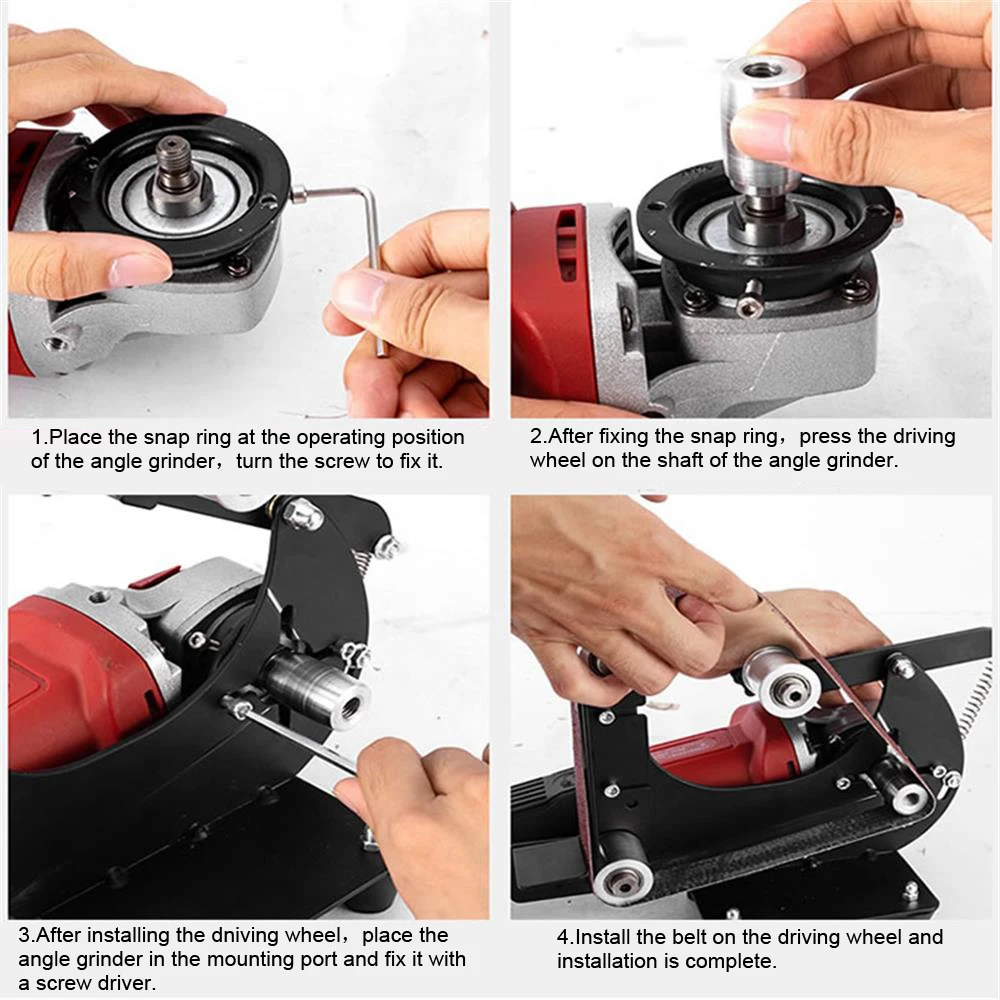 1.Place the snap ring at the operating position of the angle grinder，turn the screw to fix it.

2.After fixing the snap ring，press the driving wheel on the shaft of the angle grinder.

3.After installing the dniving wheel，place the angle grinder in the mounting port and fix it with a screw driver.

4.Install the belt on the driving wheel and installation is complete.