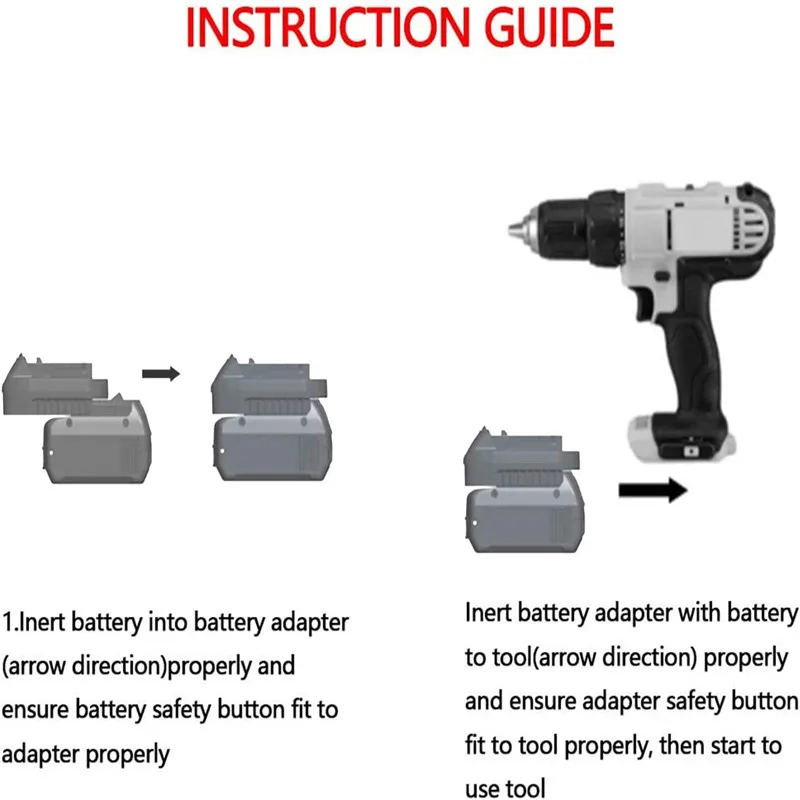 INSTRUCTION GUIDE

1.Inert battery into battery adapter (arrow direction)properly and ensure battery safety button fit to adapter properly

Inert battery adapter with battery to tool(arrow direction) properly and ensure adapter safety button fit to tool properly, then start to use tool