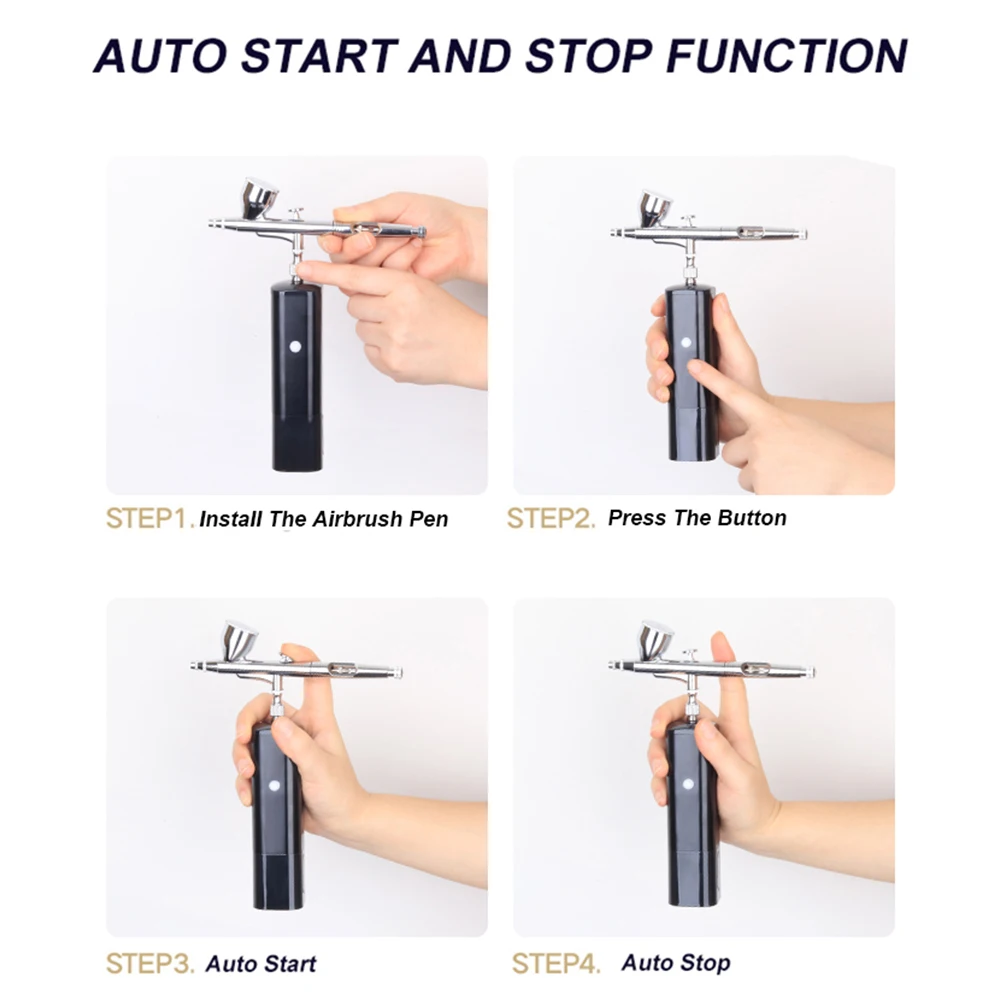 AUTO START AND STOP FUNCTION

STEP1. Install The Airbrush Pen

STEP2. Press The Button

STEP3. Auto Start

STEP4. Auto Stop