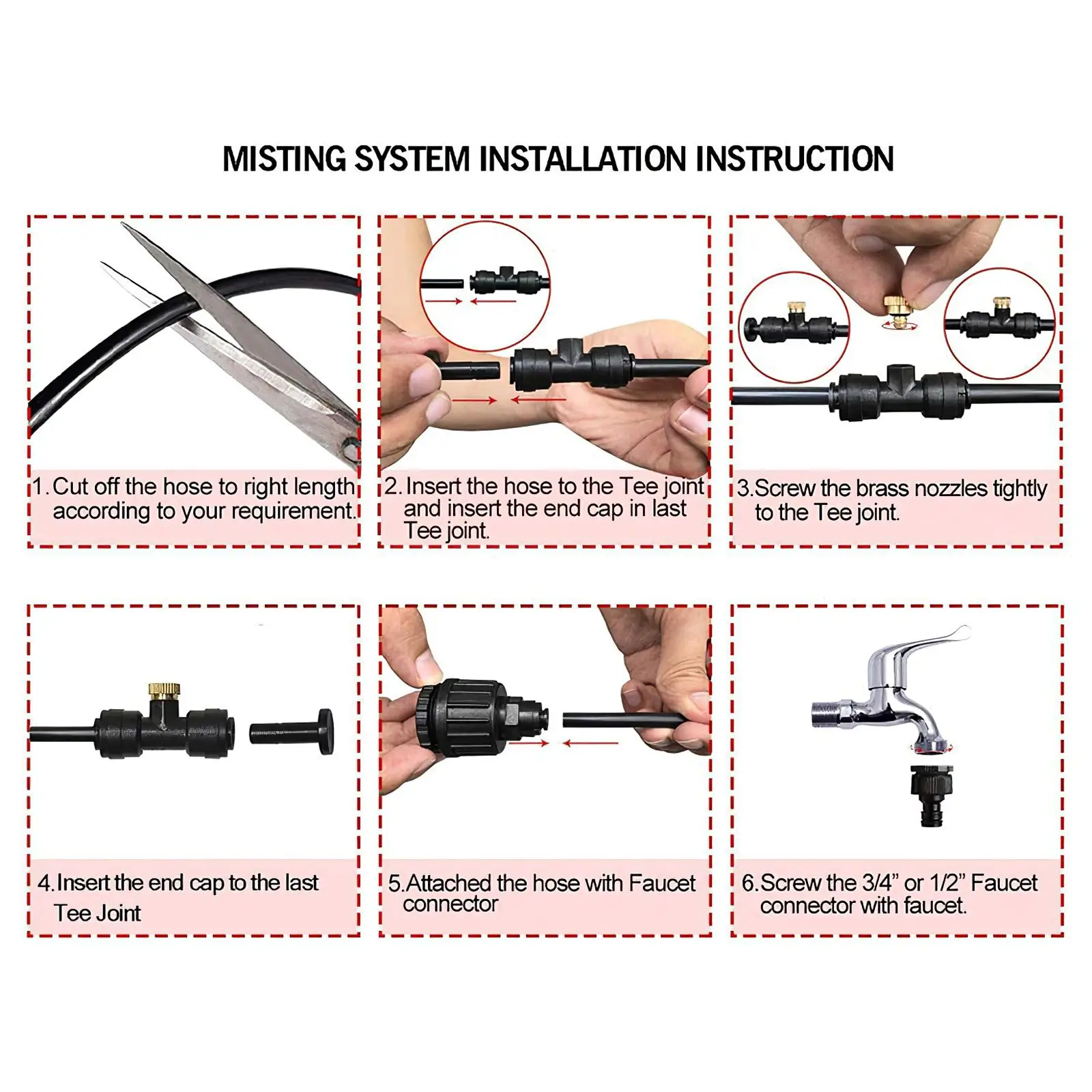 MISTING SYSTEM INSTALLATION INSTRUCTION

1. Cut off the hose to right length according to your requirement.

2. Insert the hose to the Tee joint and insert the end cap in last Tee joint.

3.Screw the brass nozzles tightly to the Tee joint.

4.Insert the end cap to the last Tee Joint

5.Attached the hose with Faucet connector

6.Screw the 3/4” or 1/2” Faucet connector with faucet.