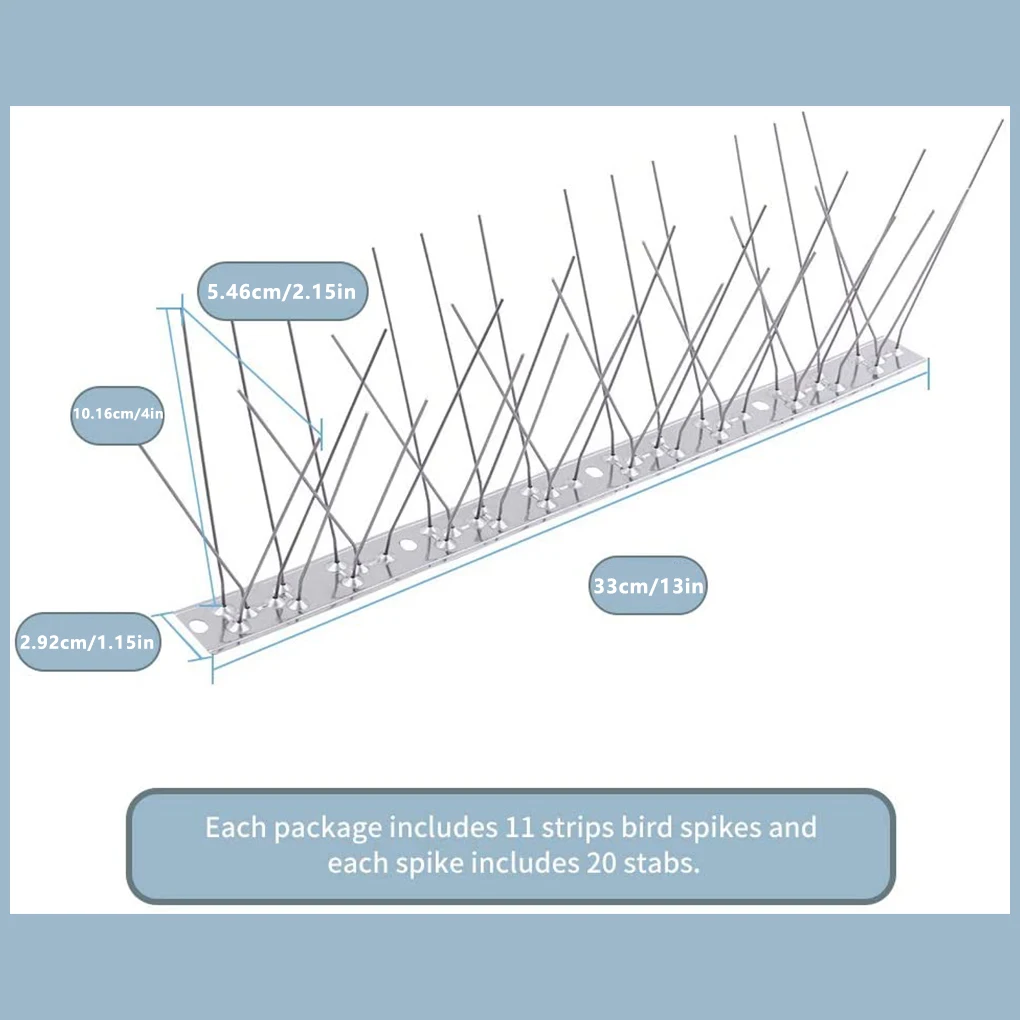 5.46cm/2.15in

10.16cm/4in

33cm/13in

2.92cm/1.15in

Each package includes 11 strips bird spikes and each spike includes 20 stabs.