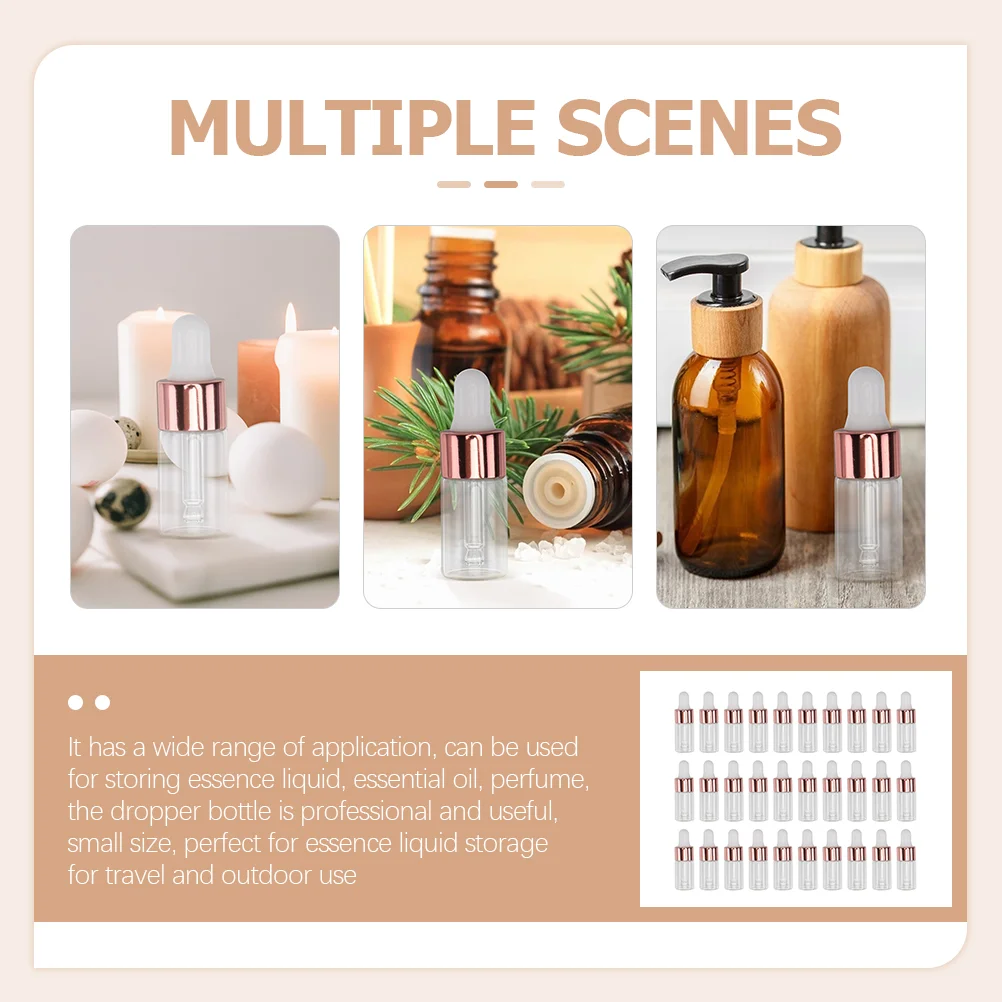 MULTIPLE SCENES

It has a wide range of application, can be used for storing essence liquid, essential oil, perfume, the dropper bottle is professional and useful, small size, perfect for essence liquid storage for travel and outdoor use