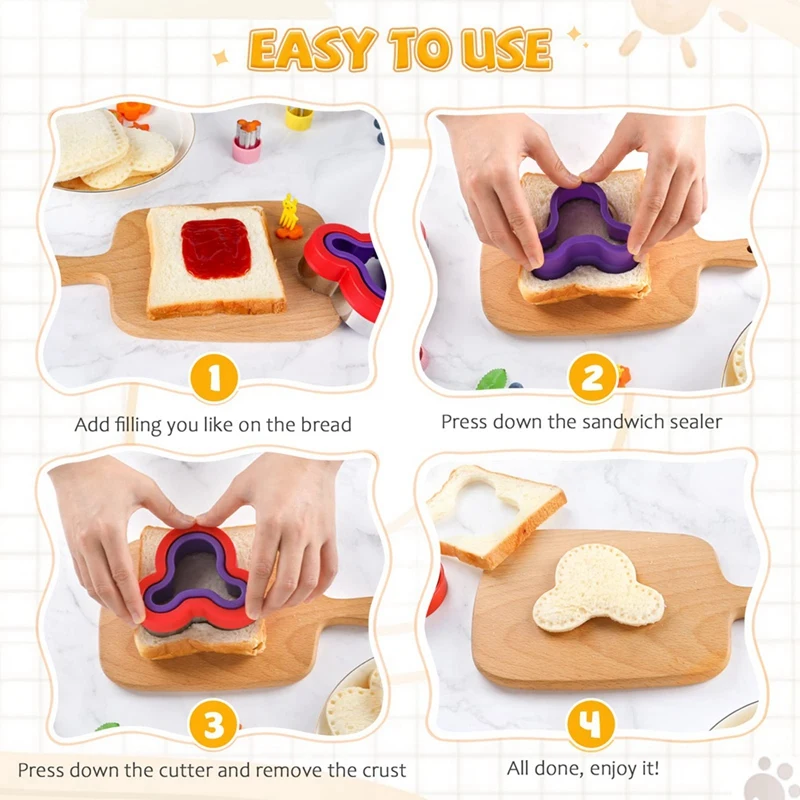 EASY TO USE

1
Add filling you like on the bread

2
Press down the sandwich sealer

3
Press down the cutter and remove the crust

4
All done, enjoy it!