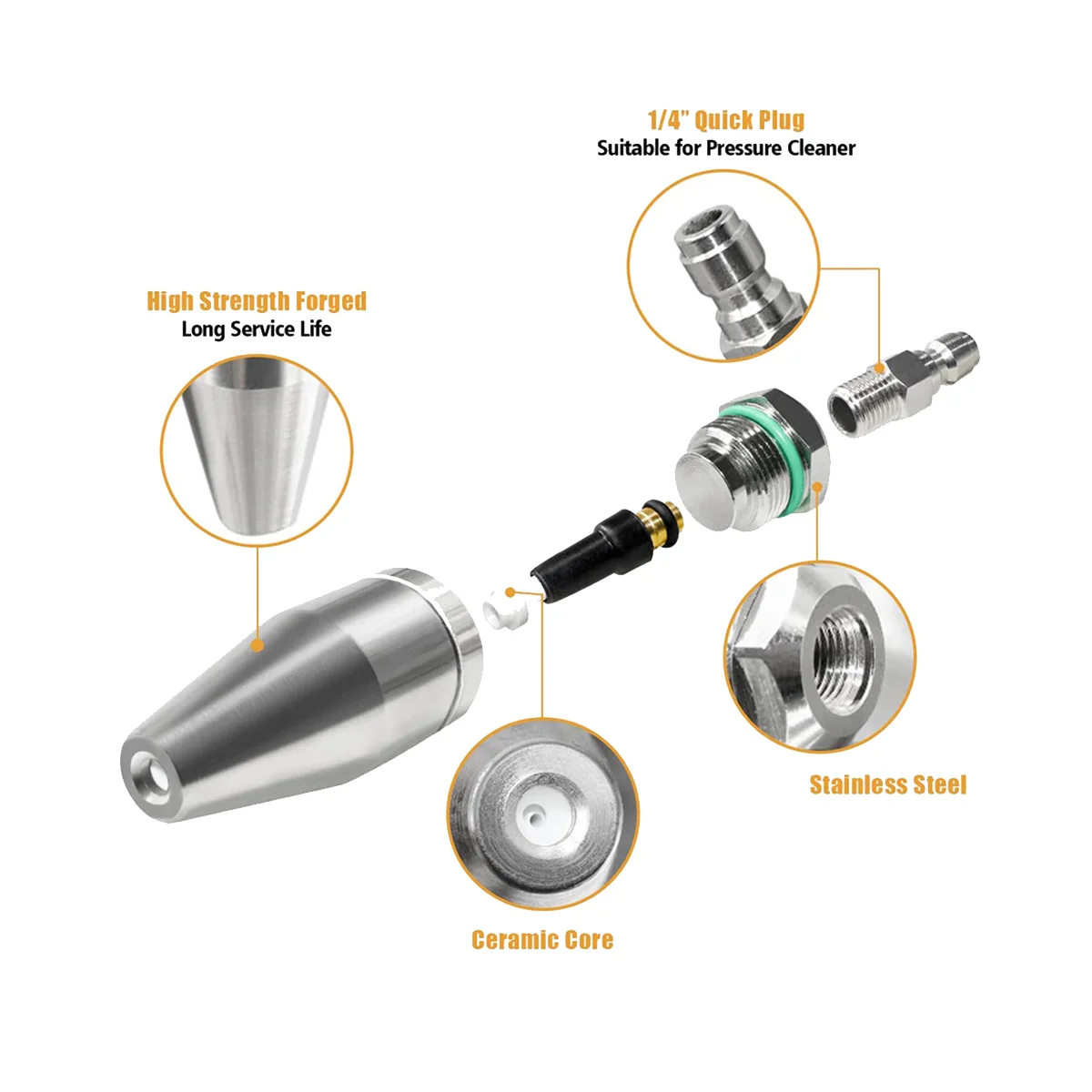 1/4" Quick Plug
Suitable for Pressure Cleaner

High Strength Forged
Long Service Life

Stainless Steel

Ceramic Core