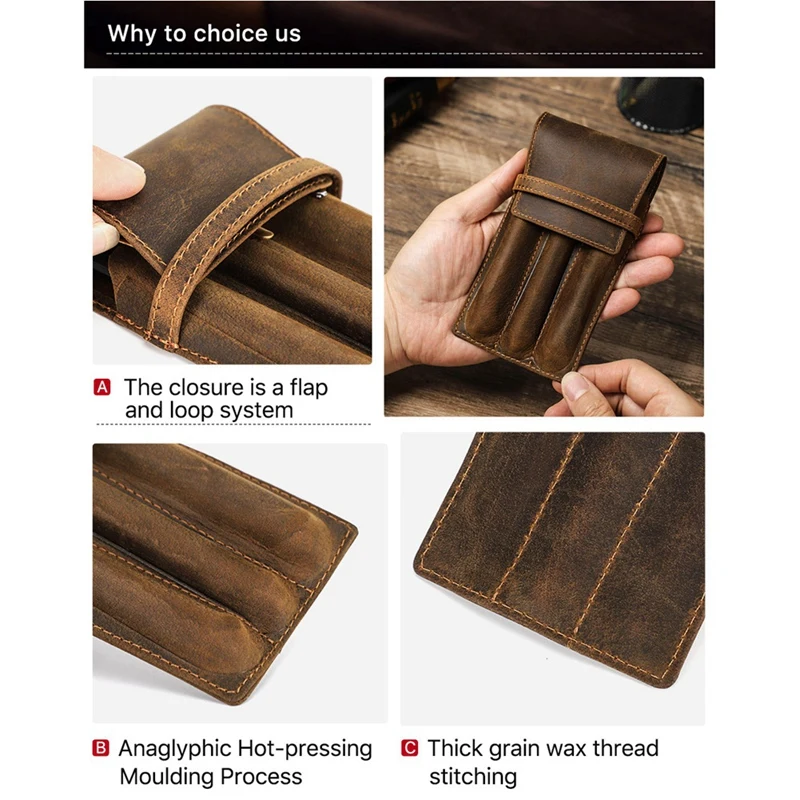 Why to choice us

A The closure is a flap and loop system

B Anaglyphic Hot-pressing Moulding Process

C Thick grain wax thread stitching