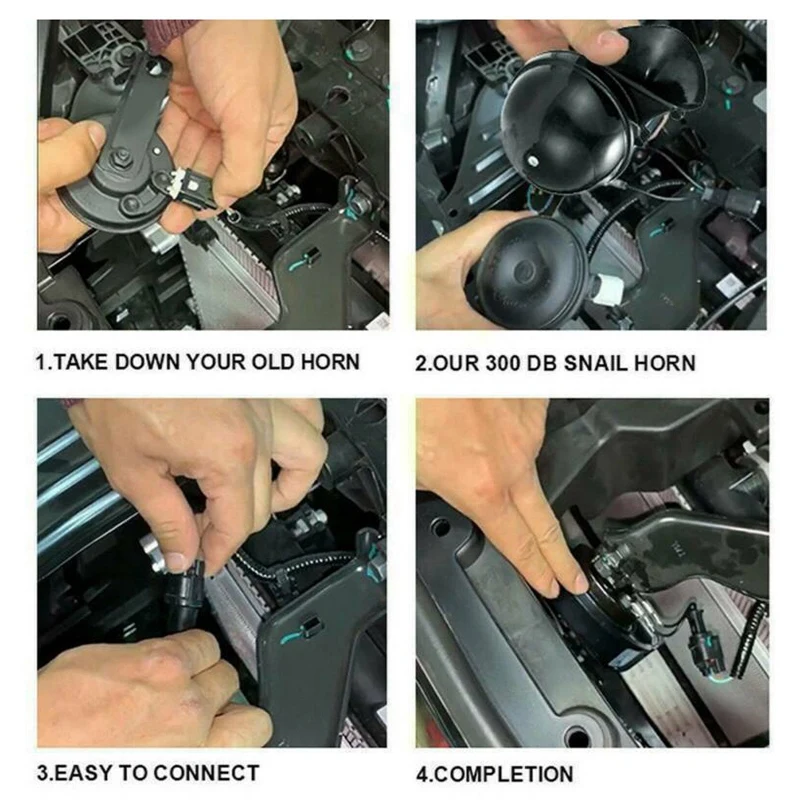 1.TAKE DOWN YOUR OLD HORN

2.OUR 300 DB SNAIL HORN

3.EASY TO CONNECT

4.COMPLETION