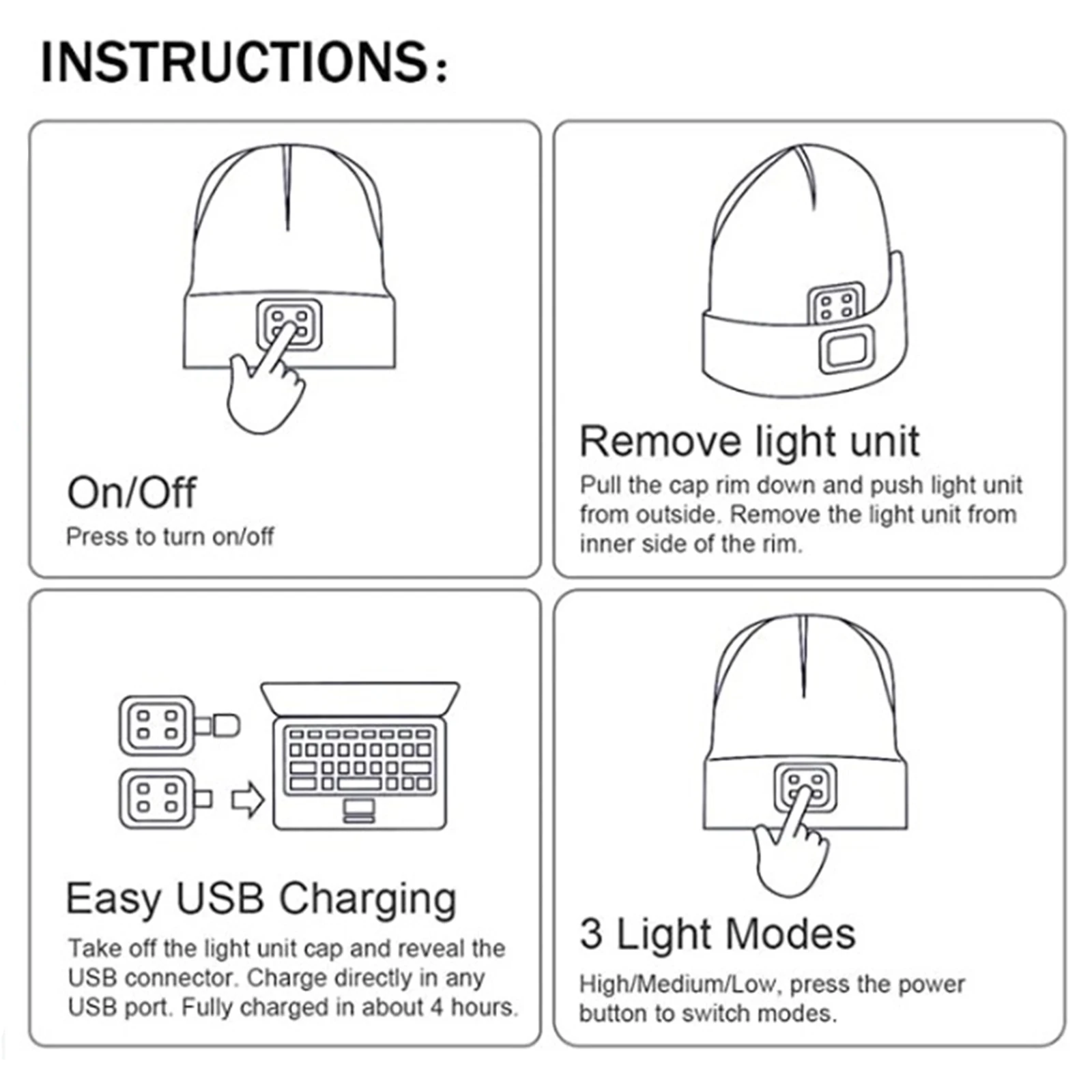 INSTRUCTIONS:

On/Off
Press to turn on/off

Remove light unit
Pull the cap rim down and push light unit from outside. Remove the light unit from inner side of the rim.

Easy USB Charging
Take off the light unit cap and reveal the USB connector. Charge directly in any USB port. Fully charged in about 4 hours.

3 Light Modes
High/Medium/Low, press the power button to switch modes.