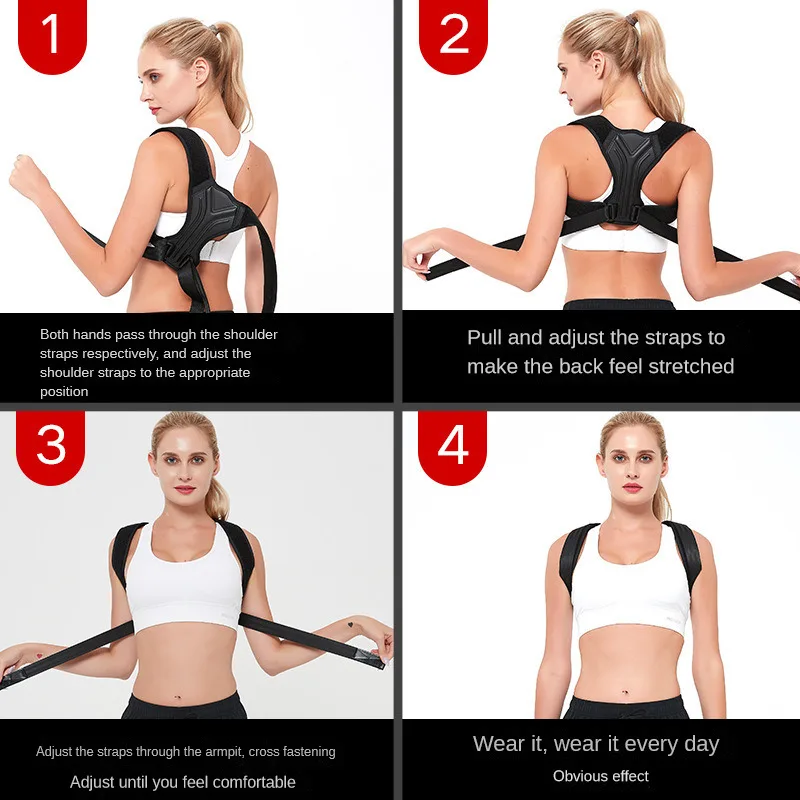 1

Both hands pass through the shoulder straps respectively, and adjust the shoulder straps to the appropriate position

2

Pull and adjust the straps to make the back feel stretched

3

Adjust the straps through the armpit, cross fastening

Adjust until you feel comfortable

4

Wear it, wear it every day

Obvious effect