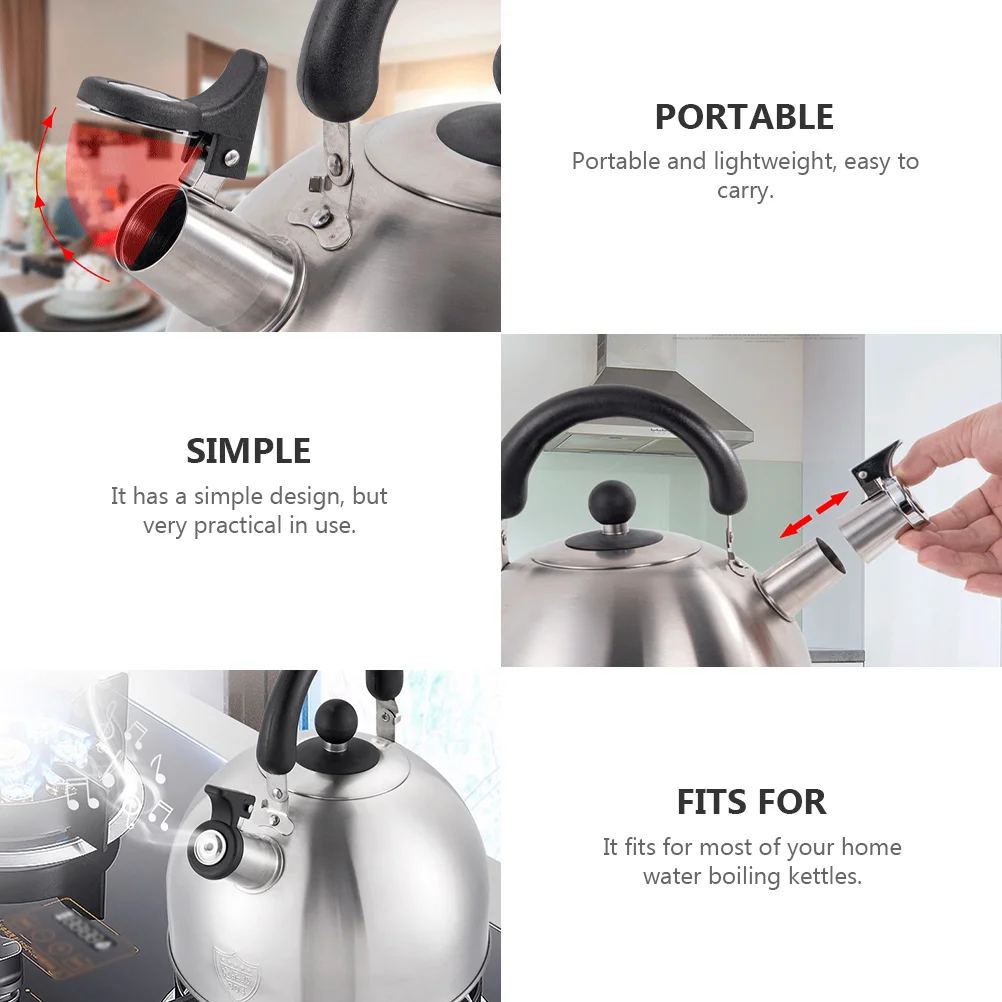 PORTABLE
Portable and lightweight, easy to carry.

SIMPLE
It has a simple design, but very practical in use.

FITS FOR
It fits for most of your home water boiling kettles.