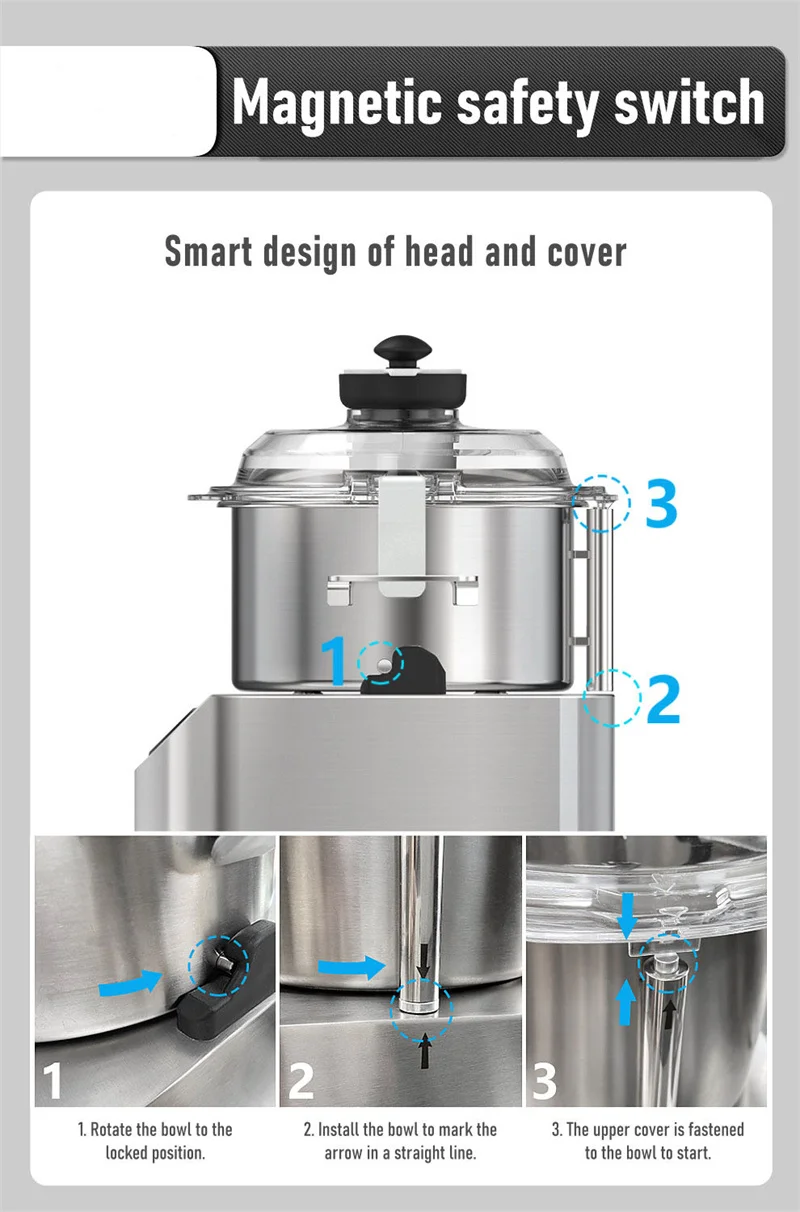 Magnetic safety switch

Smart design of head and cover

3

1

2

1

2

3

1. Rotate the bowl to the locked position.

2. Install the bowl to mark the arrow in a straight line.

3. The upper cover is fastened to the bowl to start.