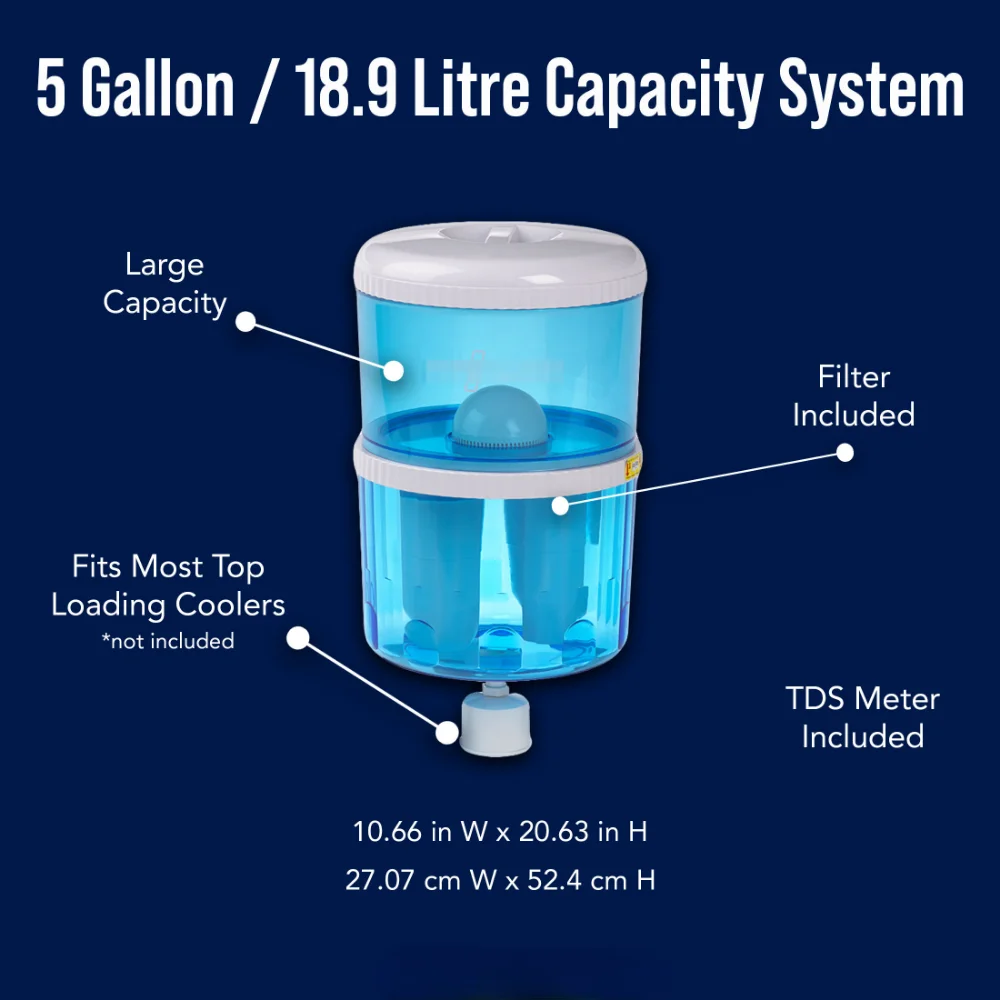 5 Gallon / 18.9 Litre Capacity System

Large Capacity

Filter Included

Fits Most Top Loading Coolers
*not included

TDS Meter Included

10.66 in W x 20.63 in H
27.07 cm W x 52.4 cm H