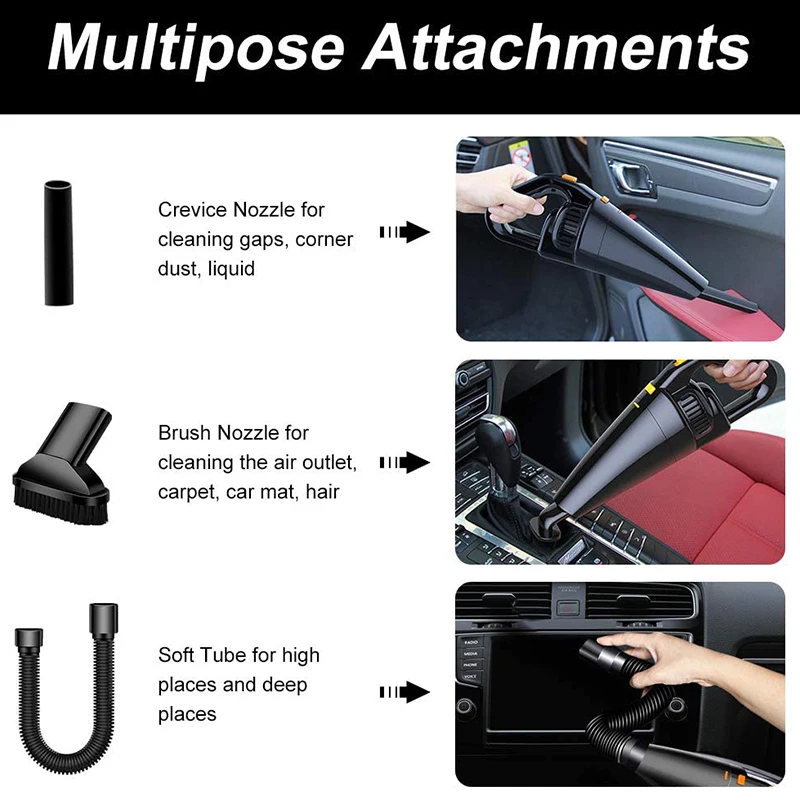 Multipose Attachments

Crevice Nozzle for cleaning gaps, corner dust, liquid

Brush Nozzle for cleaning the air outlet, carpet, car mat, hair

Soft Tube for high places and deep places

RADIO
MEDIA
PHONE
VOICE