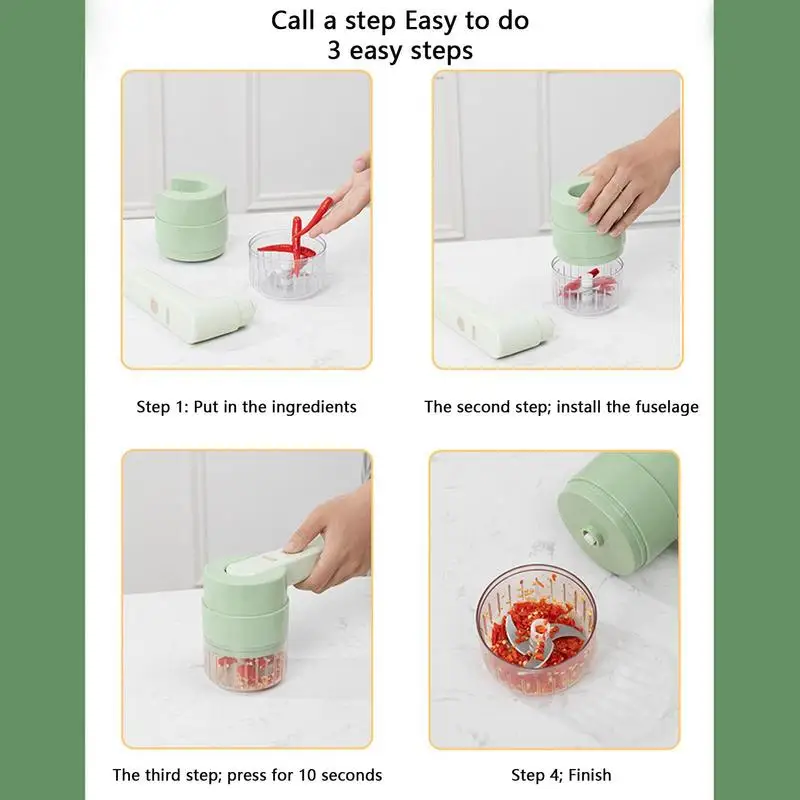 Call a step Easy to do
3 easy steps

Step 1: Put in the ingredients

The second step; install the fuselage

The third step; press for 10 seconds

Step 4; Finish