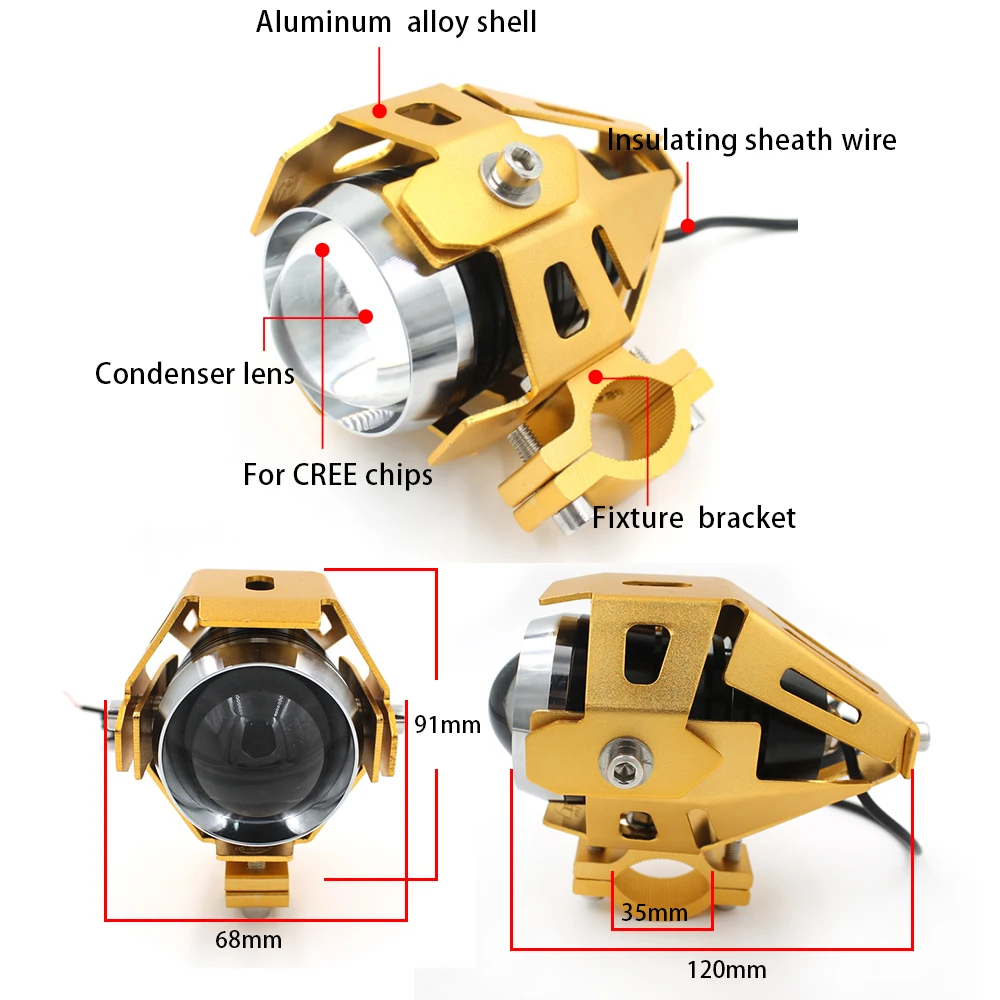 Aluminum alloy shell

Insulating sheath wire

Condenser lens

For CREE chips

Fixture bracket

91mm

68mm

35mm

120mm