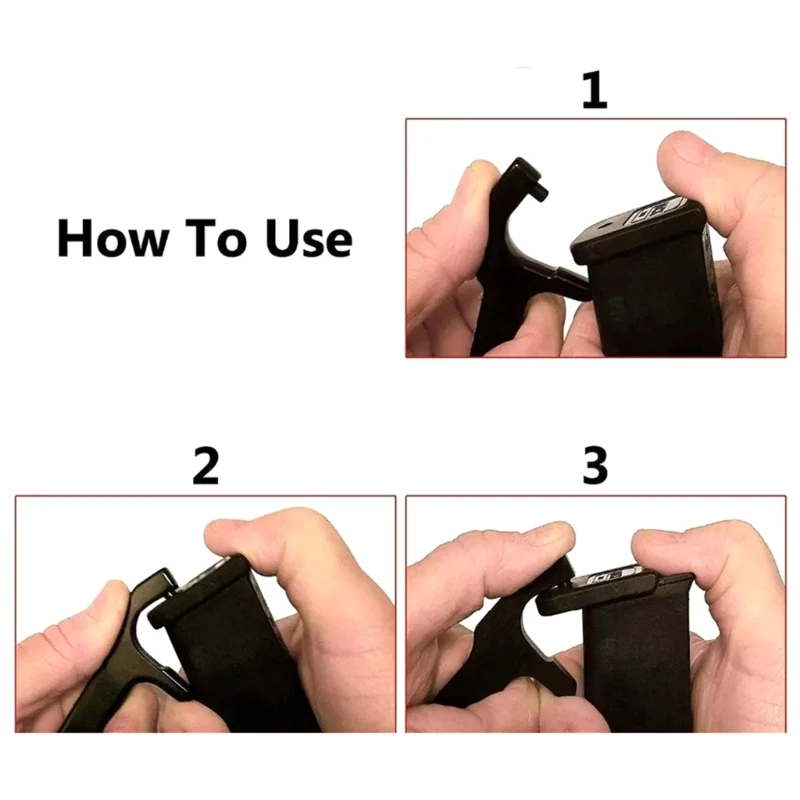 How To Use

1

2

3